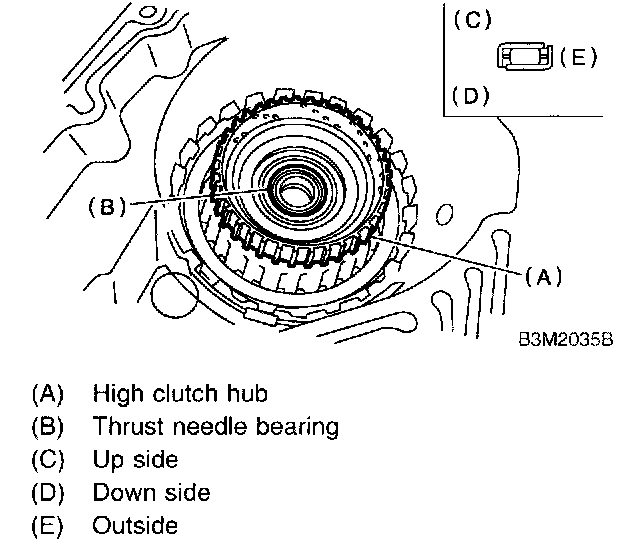 (C)
(E)
(D)
(B)
(A)
B3M2035B

(A) High clutch hub
(B) Thrust needle bearing
(C) Up side
(D) Down side
(E) Outside