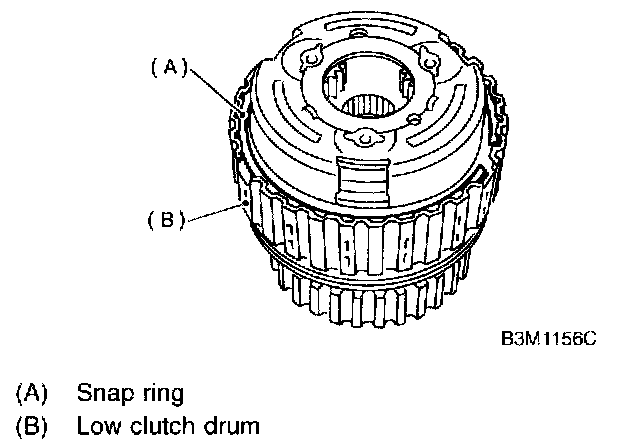 (A)

(B)

B3M1156C

(A) Snap ring
(B) Low clutch drum