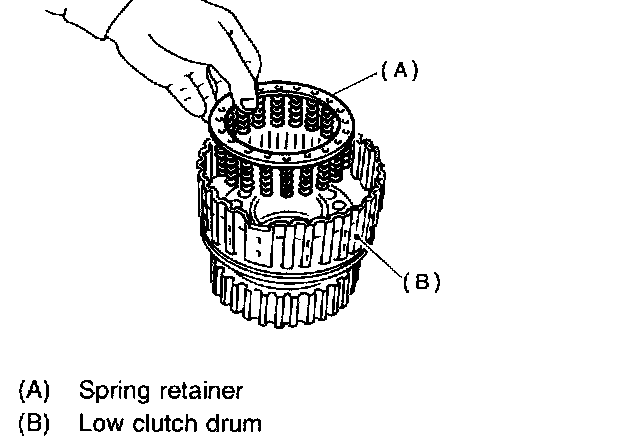 (A)

(B)

(A) Spring retainer
(B) Low clutch drum