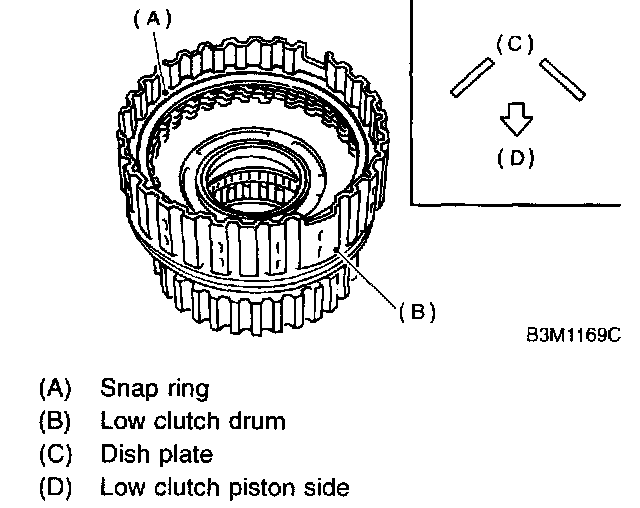 (A)

(C)

(D)

(B)

B3M1169C

(A) Snap ring
(B) Low clutch drum
(C) Dish plate
(D) Low clutch piston side