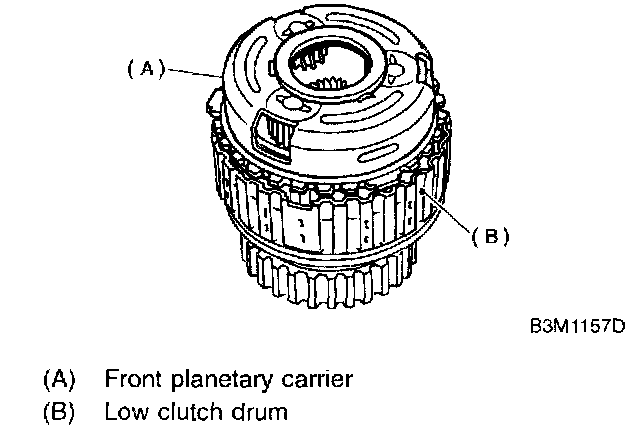 (A)

(B)

B3M1157D

(A) Front planetary carrier
(B) Low clutch drum