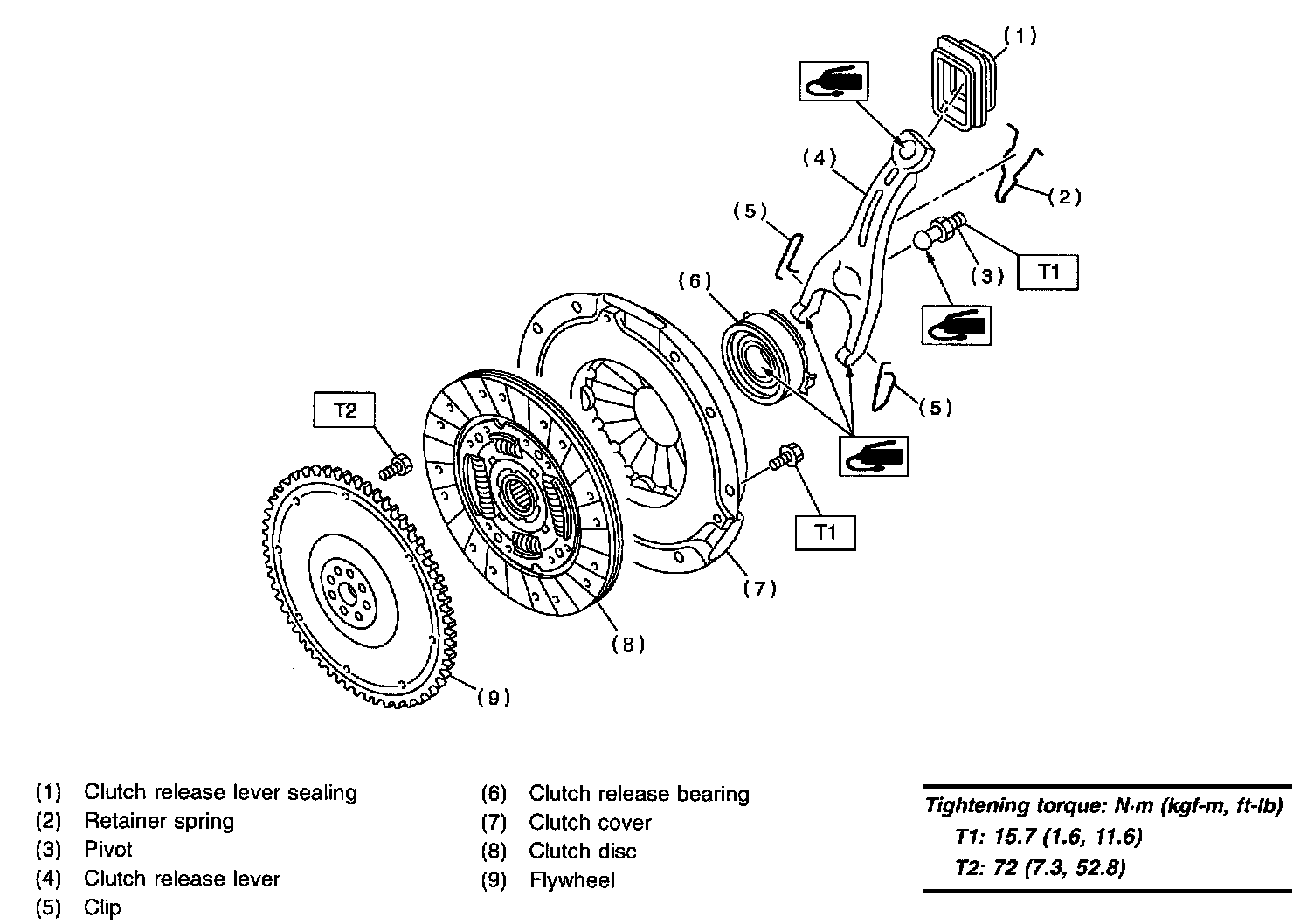 (1)
(4)
(2)
(5)
(3)
T1
(6)
(5)
T2
T1
(7)
(8)
(9)

(1) Clutch release lever sealing
(2) Retainer spring
(3) Pivot
(4) Clutch release lever
(5) Clip

(6) Clutch release bearing
(7) Clutch cover
(8) Clutch disc
(9) Flywheel

Tightening torque: N·m (kgf-m, ft-lb)
T1: 15.7 (1.6, 11.6)
T2: 72 (7.3, 52.8)