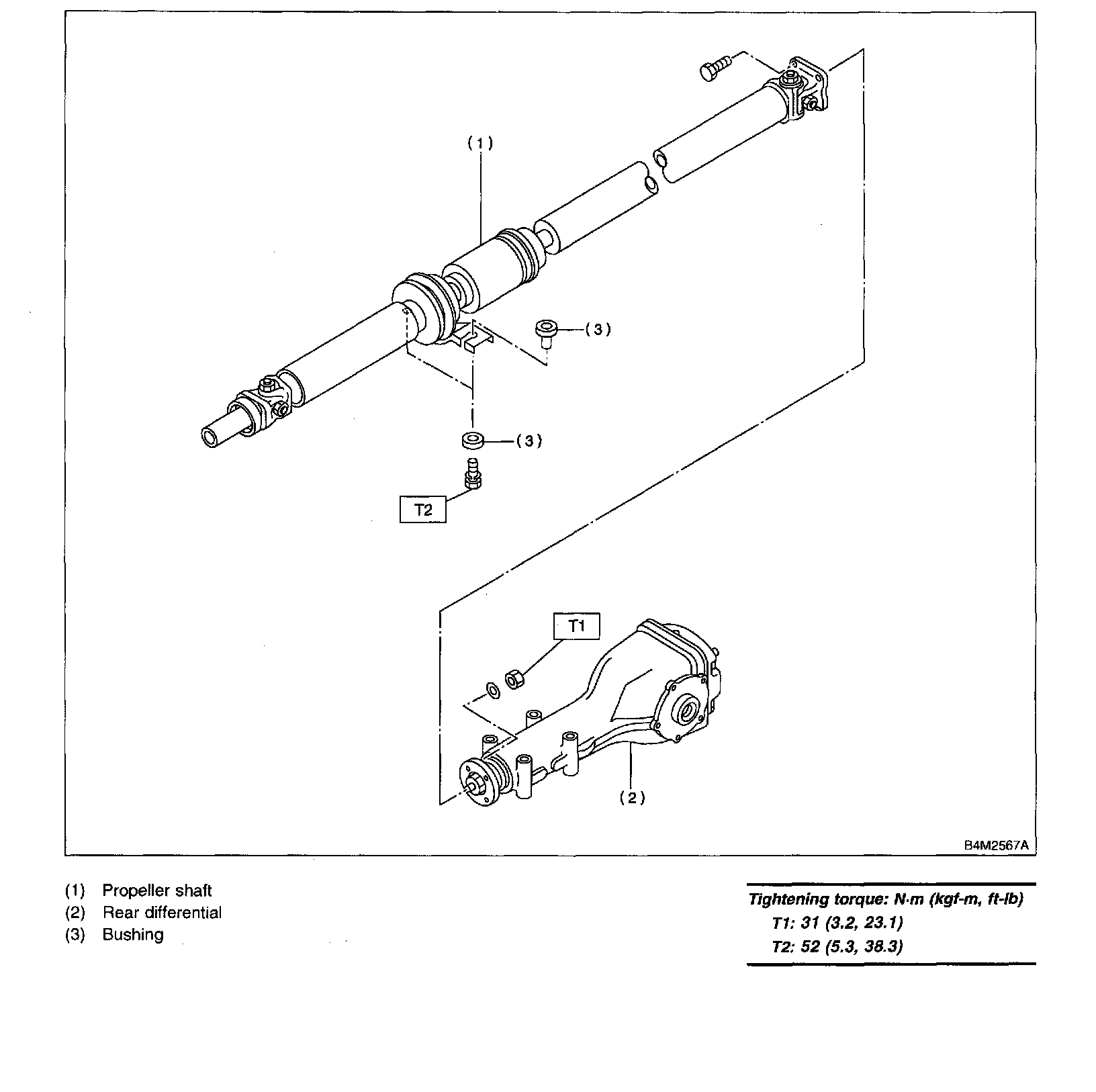 (1)

(3)

(3)

T2

T1

(2)

B4M2567A

(1) Propeller shaft
(2) Rear differential
(3) Bushing

Tightening torque: N·m (kgf-m, ft-lb)
T1: 31 (3.2, 23.1)
T2: 52 (5.3, 38.3)