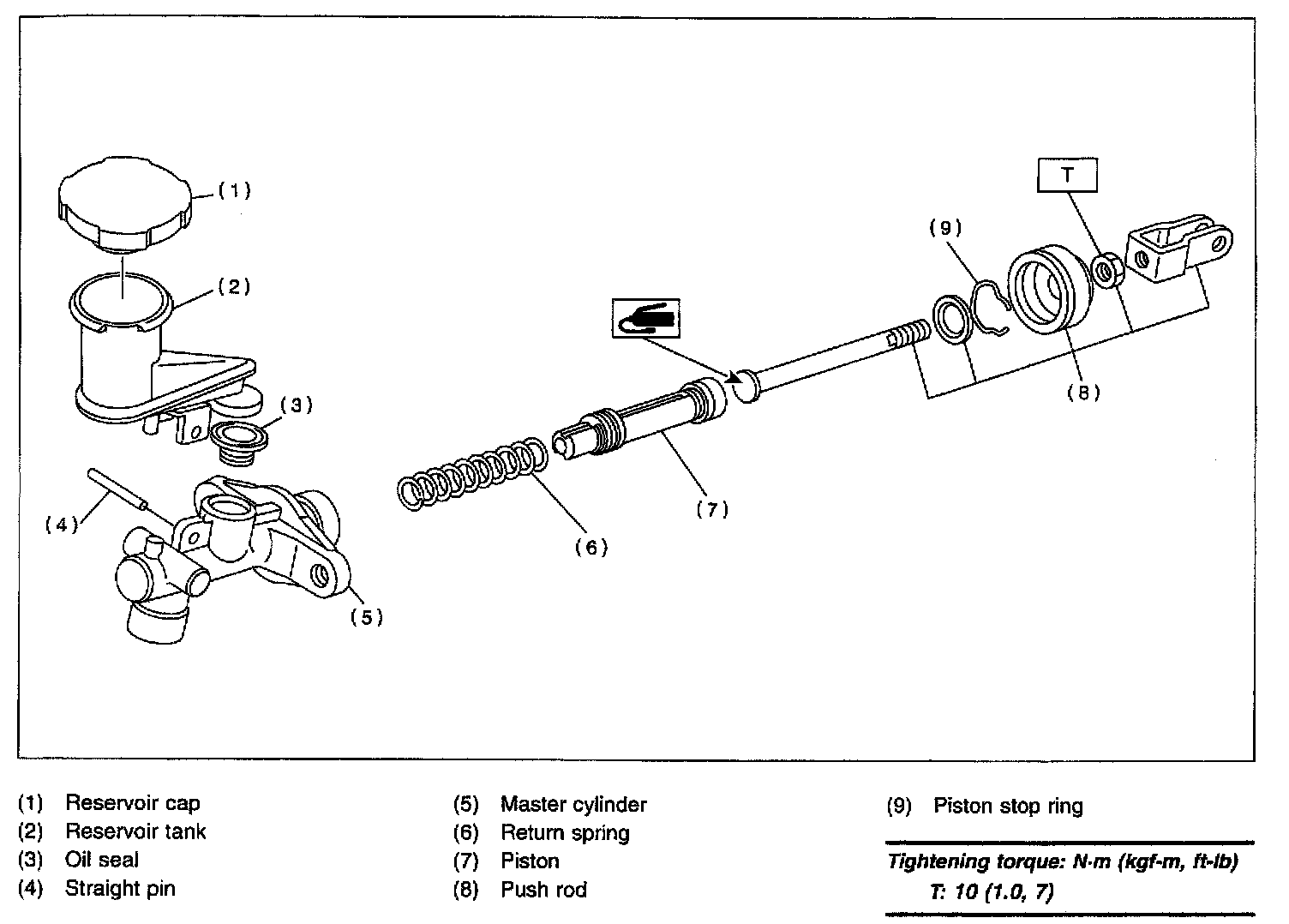 (1)
(2)
(3)
(4)
(5)
(6)
(7)
(8)
(9)
T

(1) Reservoir cap
(2) Reservoir tank
(3) Oil seal
(4) Straight pin

(5) Master cylinder
(6) Return spring
(7) Piston
(8) Push rod

(9) Piston stop ring

Tightening torque: N·m (kgf-m, ft-lb)
T: 10 (1.0, 7)