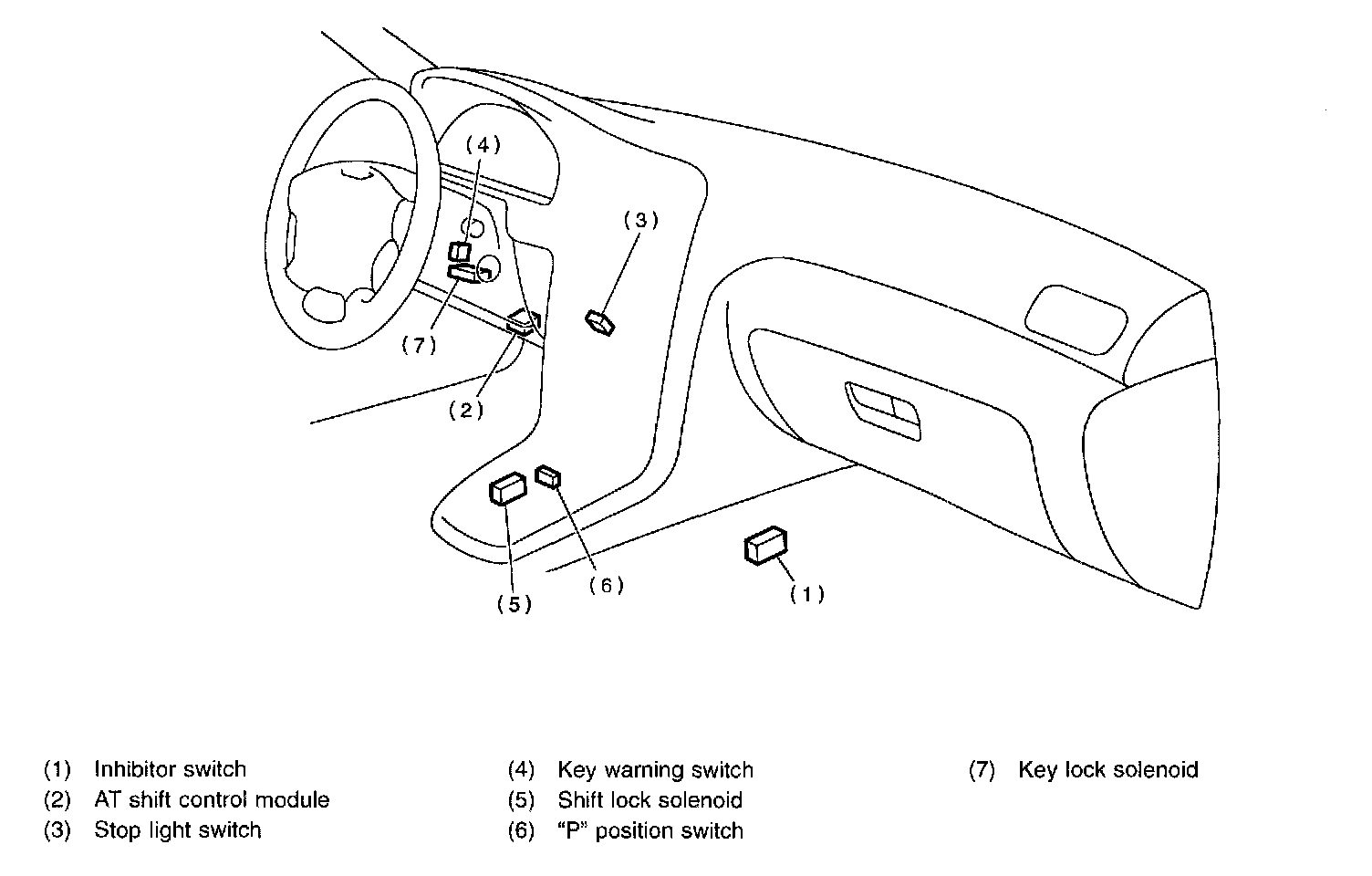 (4)
(3)
(7)
(2)
(5)
(6)
(1)

(1) Inhibitor switch
(2) AT shift control module
(3) Stop light switch

(4) Key warning switch
(5) Shift lock solenoid
(6) “P” position switch

(7) Key lock solenoid