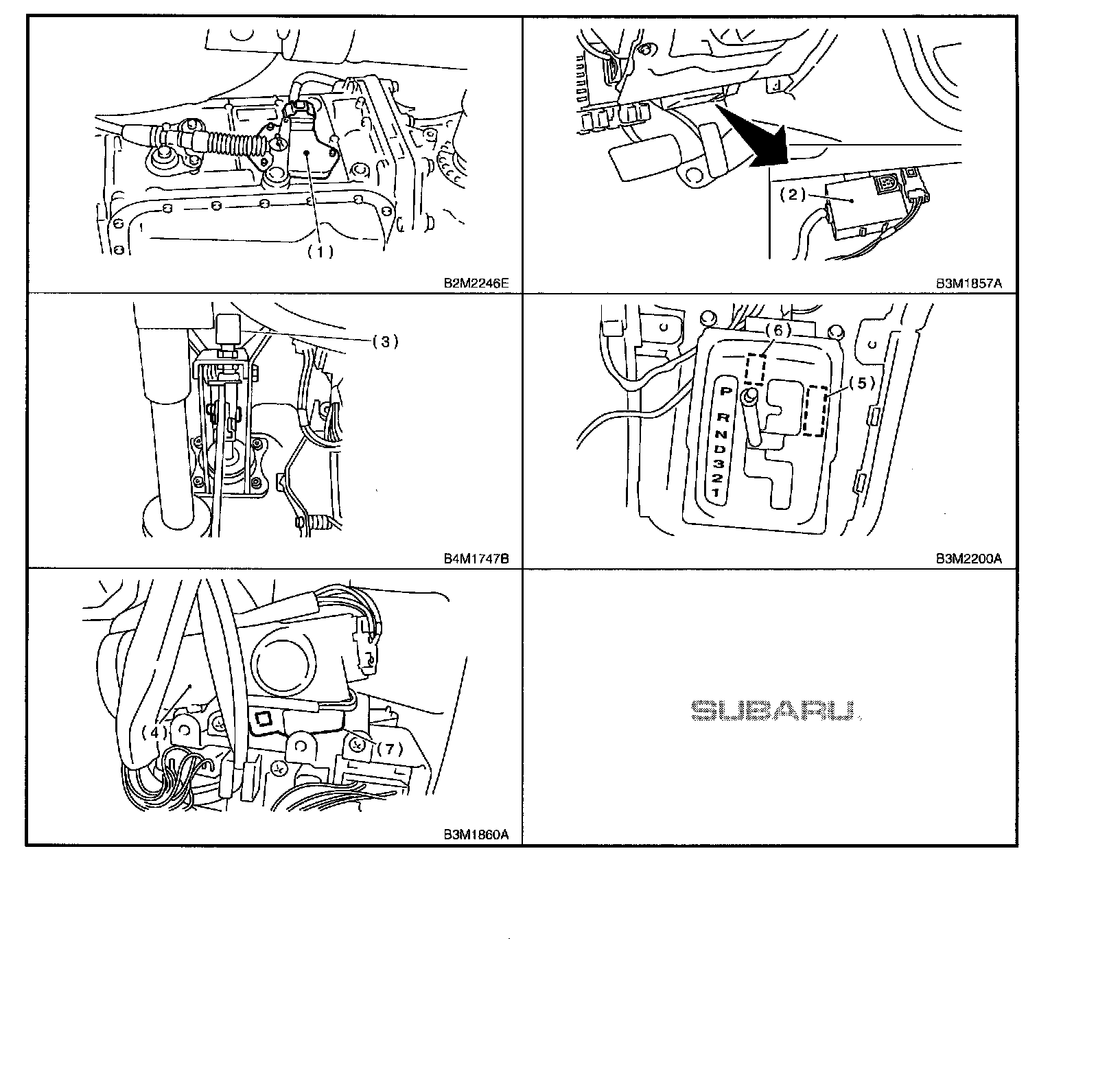 (1)

B2M2246E

(2)

B3M1857A

(3)

B4M1747B

(6)

(5)

P
R
N
D
3
2
1

B3M2200A

(4)

(7)

B3M1860A

SUBARU.