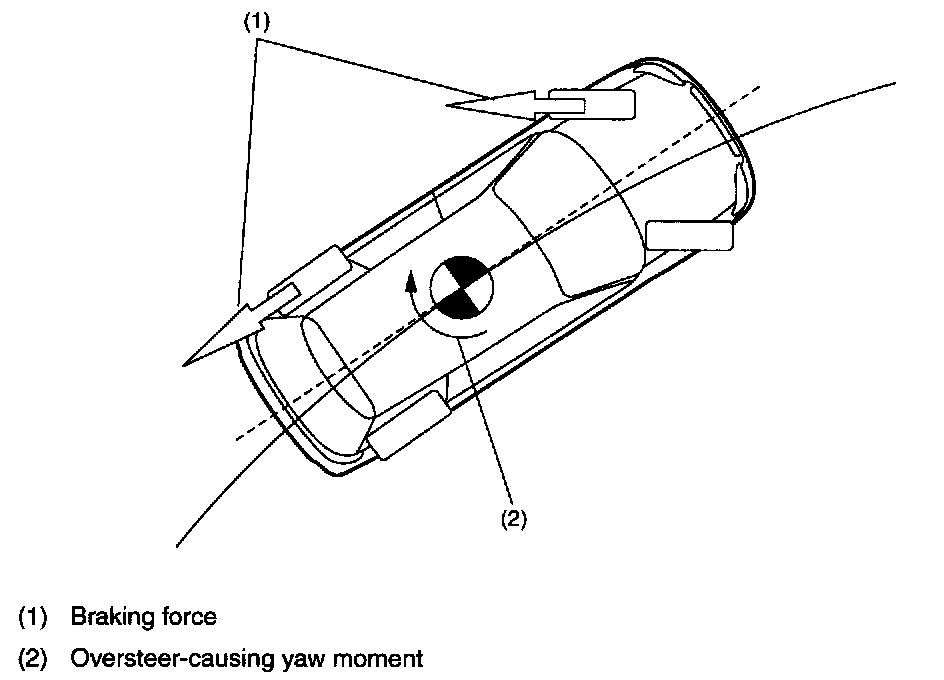 (1)

(2)

(1) Braking force

(2) Oversteer-causing yaw moment