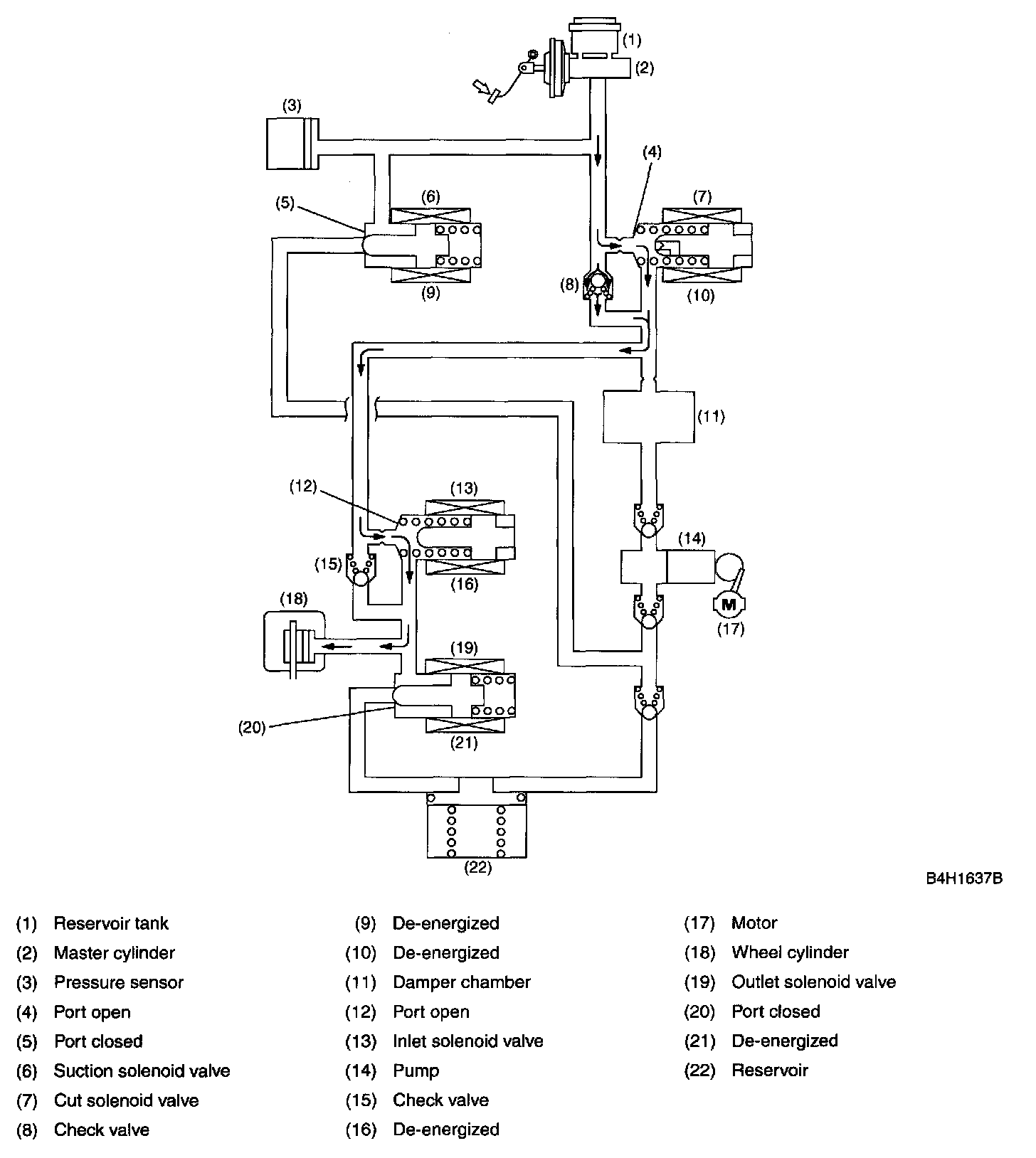 (1)
(2)
(3)
(4)
(5)
(6)
(7)
(8)
(9)
(10)
(11)
(12)
(13)
(14)
(15)
(16)
(17)
M
(18)
(19)
(20)
(21)
(22)

B4H1637B

(1) Reservoir tank
(2) Master cylinder
(3) Pressure sensor
(4) Port open
(5) Port closed
(6) Suction solenoid valve
(7) Cut solenoid valve
(8) Check valve

(9) De-energized
(10) De-energized
(11) Damper chamber
(12) Port open
(13) Inlet solenoid valve
(14) Pump
(15) Check valve
(16) De-energized

(17) Motor
(18) Wheel cylinder
(19) Outlet solenoid valve
(20) Port closed
(21) De-energized
(22) Reservoir