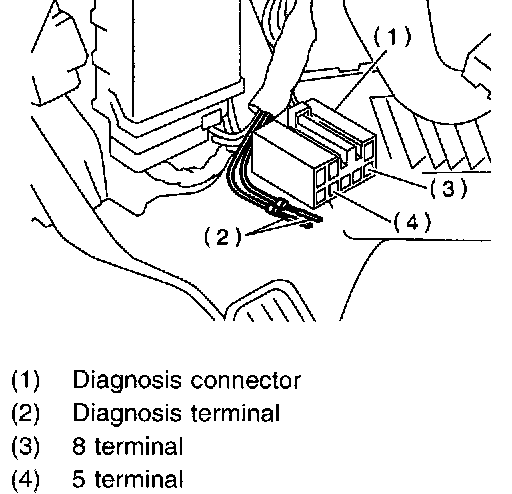 (1)
(3)
(4)
(2)

(1) Diagnosis connector
(2) Diagnosis terminal
(3) 8 terminal
(4) 5 terminal