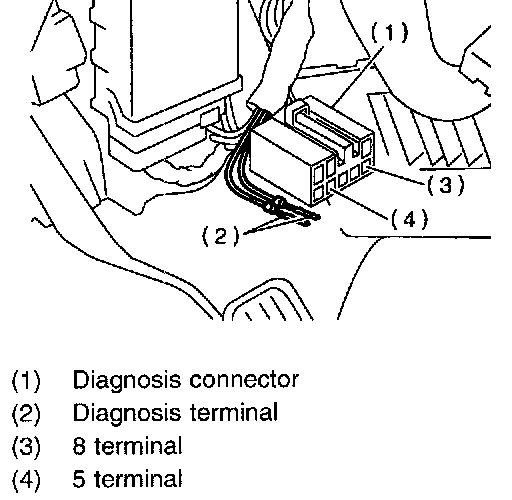 (1)
(3)
(4)
(2)

(1) Diagnosis connector
(2) Diagnosis terminal
(3) 8 terminal
(4) 5 terminal