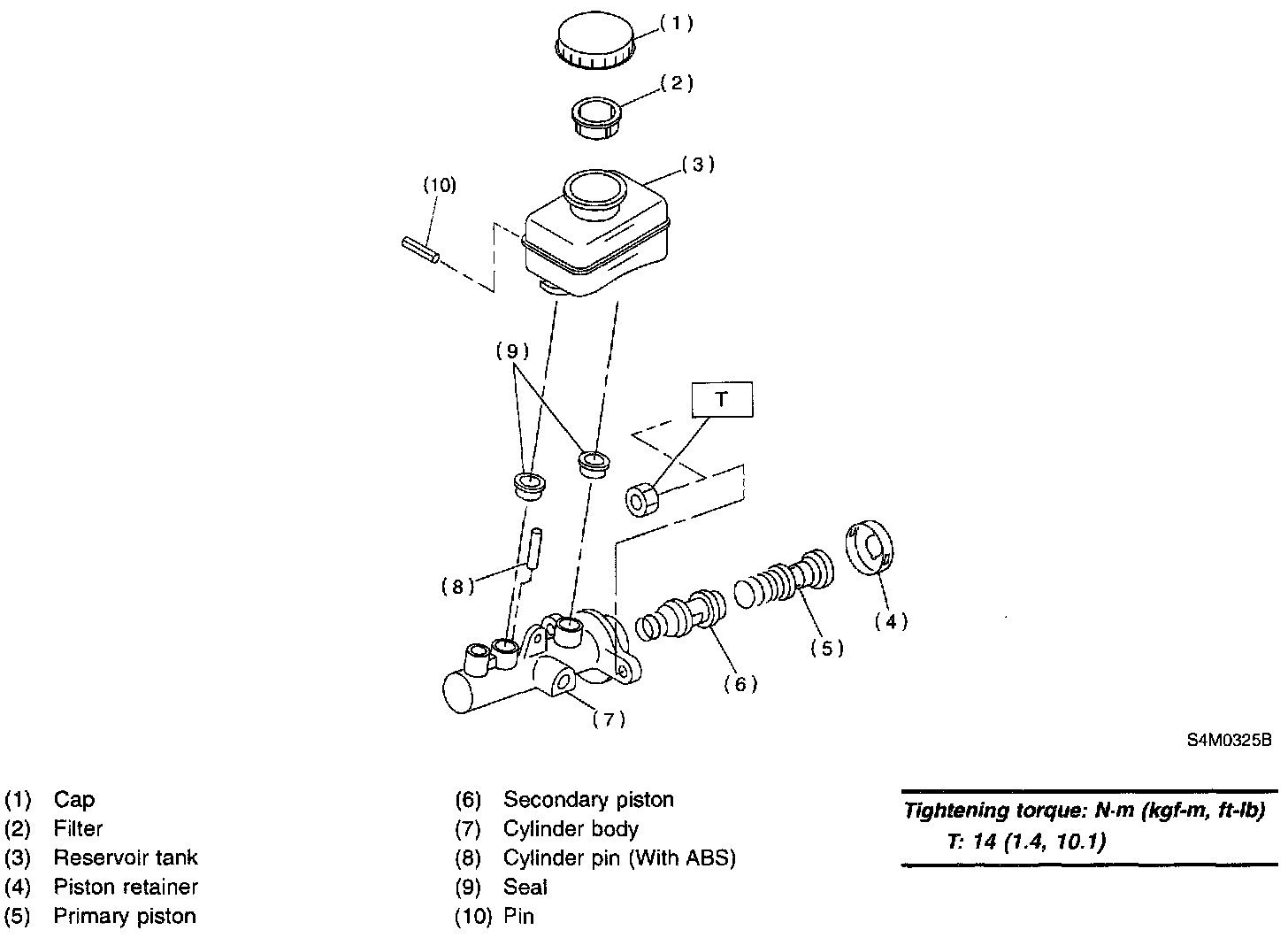 (1)

(2)

(3)

(10)

(9)

T

(8)

(4)

(5)

(6)

(7)

S4M0325B

(1) Cap
(2) Filter
(3) Reservoir tank
(4) Piston retainer
(5) Primary piston

(6) Secondary piston
(7) Cylinder body
(8) Cylinder pin (With ABS)
(9) Seal
(10) Pin

Tightening torque: N·m (kgf-m, ft-lb)
T: 14 (1.4, 10.1)