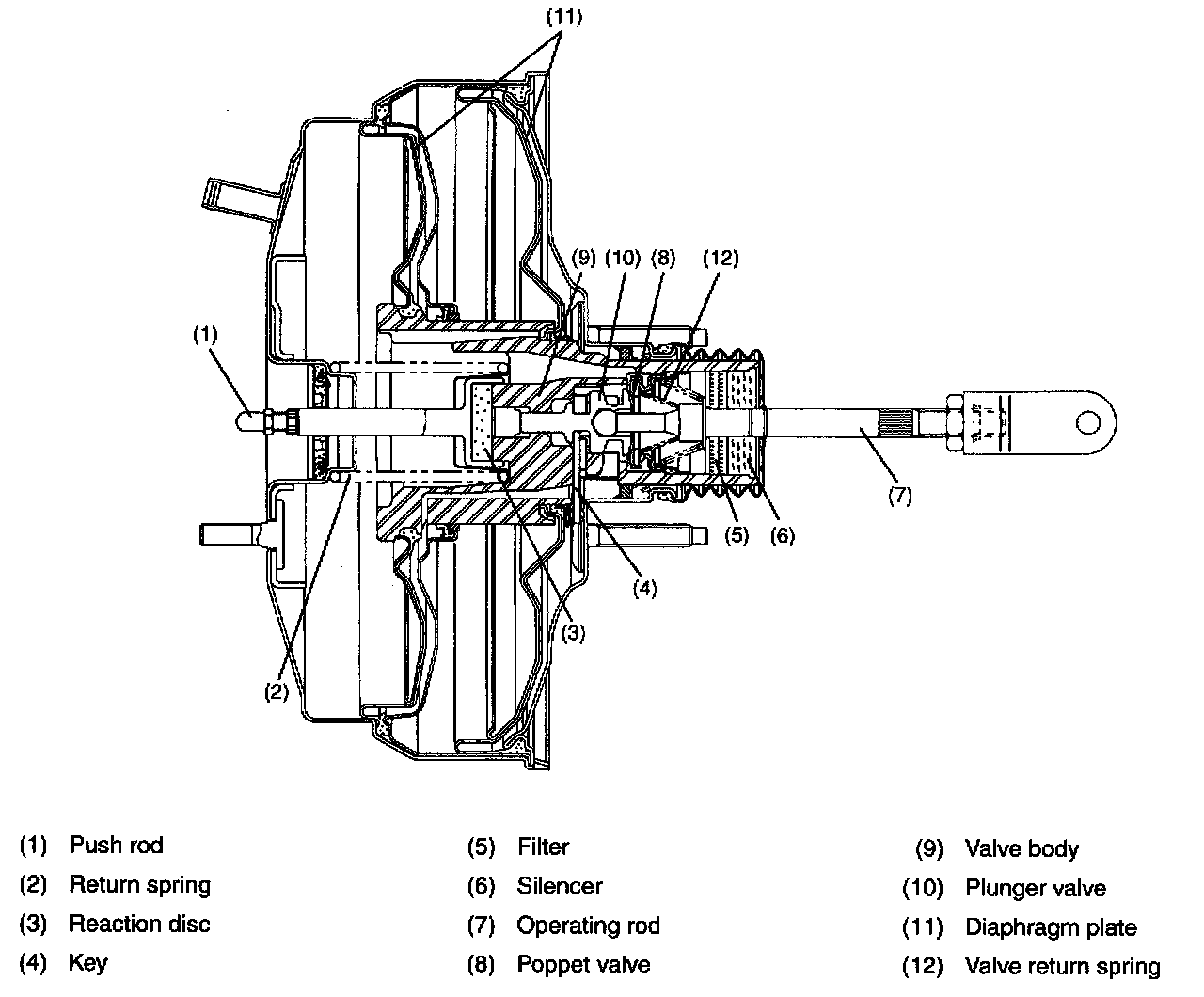 (11)
(9) (10) (8) (12)
(1)
(7)
(5) (6)
(4)
(3)
(2)

(1) Push rod
(2) Return spring
(3) Reaction disc
(4) Key

(5) Filter
(6) Silencer
(7) Operating rod
(8) Poppet valve

(9) Valve body
(10) Plunger valve
(11) Diaphragm plate
(12) Valve return spring