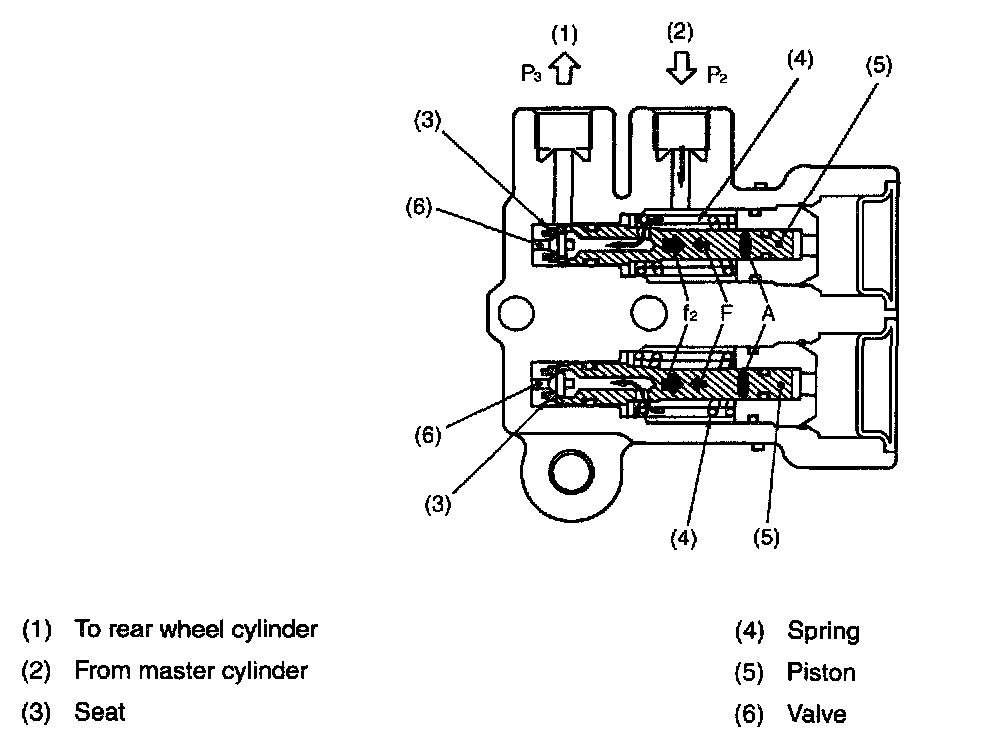 (1)
$P_3$
(2)
$P_2$
(4)
(5)
(3)
(6)
$f_2$
F
A
(6)
(3)
(4)
(5)

(1) To rear wheel cylinder
(2) From master cylinder
(3) Seat

(4) Spring
(5) Piston
(6) Valve