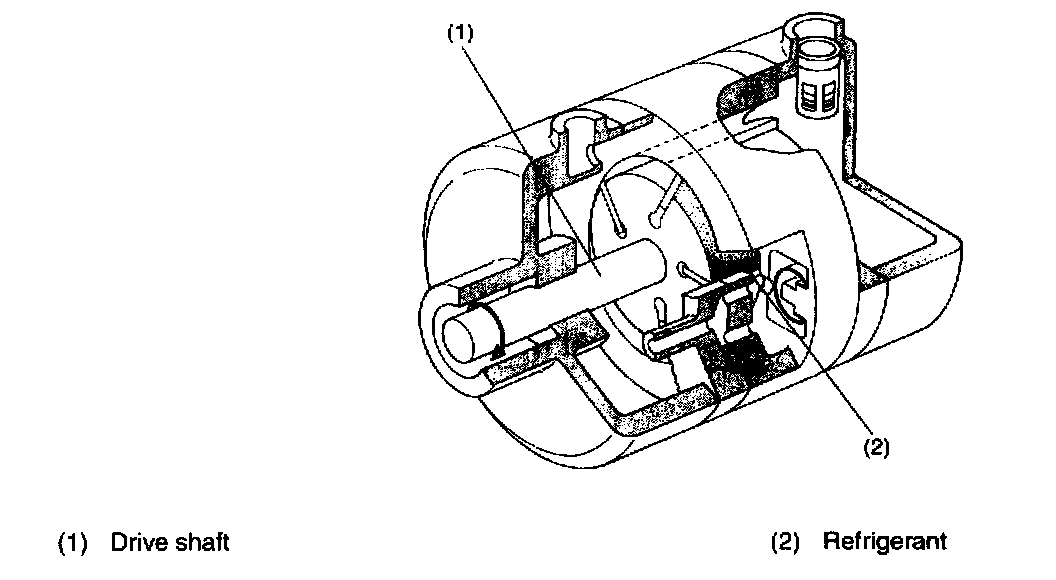 (1)

(2)

(1) Drive shaft

(2) Refrigerant