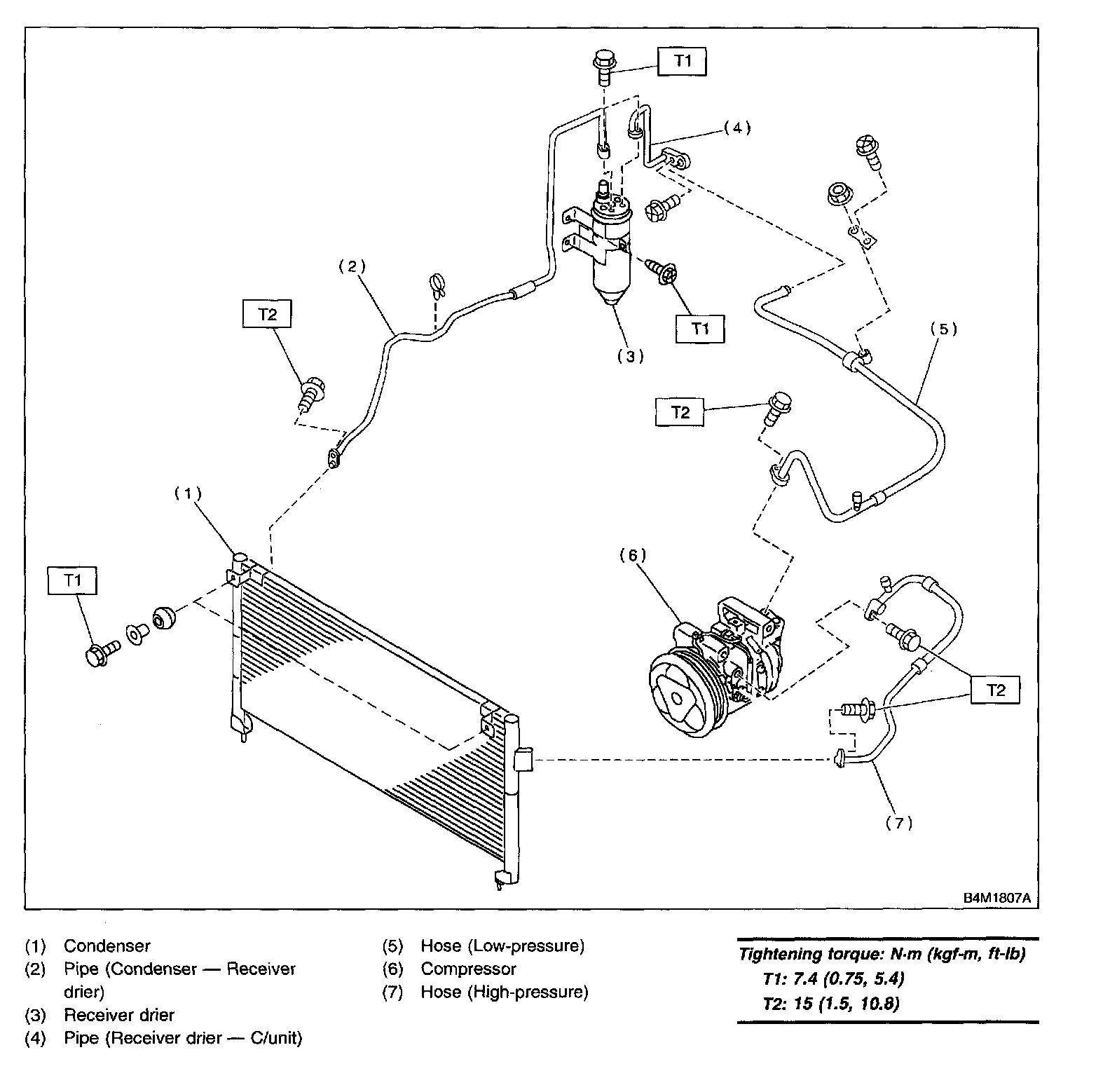 T1

(4)

(2)

T2

T1

(3)

(5)

T2

(1)

(6)

T1

T2

(7)

B4M1807A

(1) Condenser
(2) Pipe (Condenser — Receiver drier)
(3) Receiver drier
(4) Pipe (Receiver drier — C/unit)

(5) Hose (Low-pressure)
(6) Compressor
(7) Hose (High-pressure)

Tightening torque: N·m (kgf-m, ft-lb)
T1: 7.4 (0.75, 5.4)
T2: 15 (1.5, 10.8)