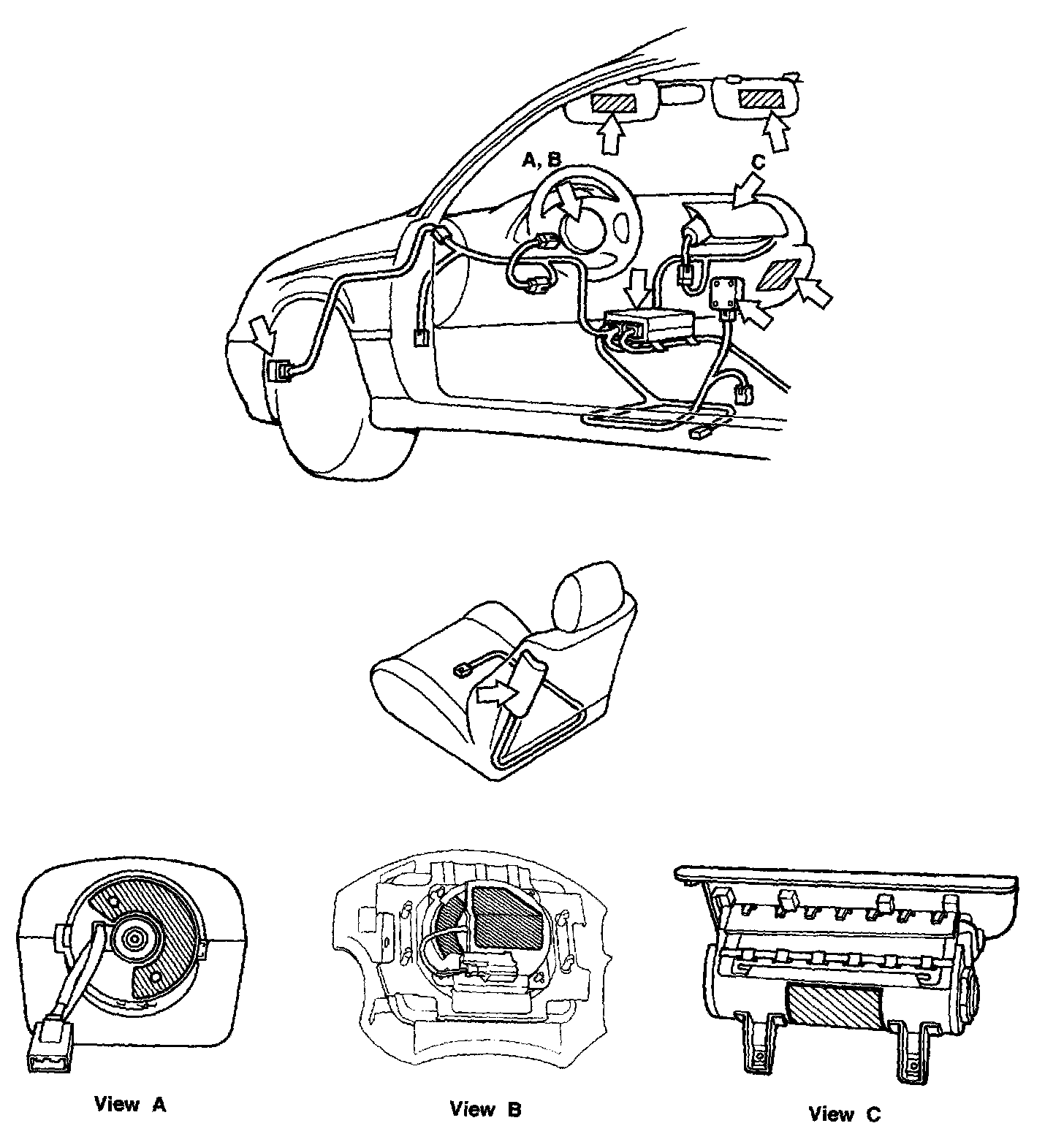 A, B

C

View A

View B

View C