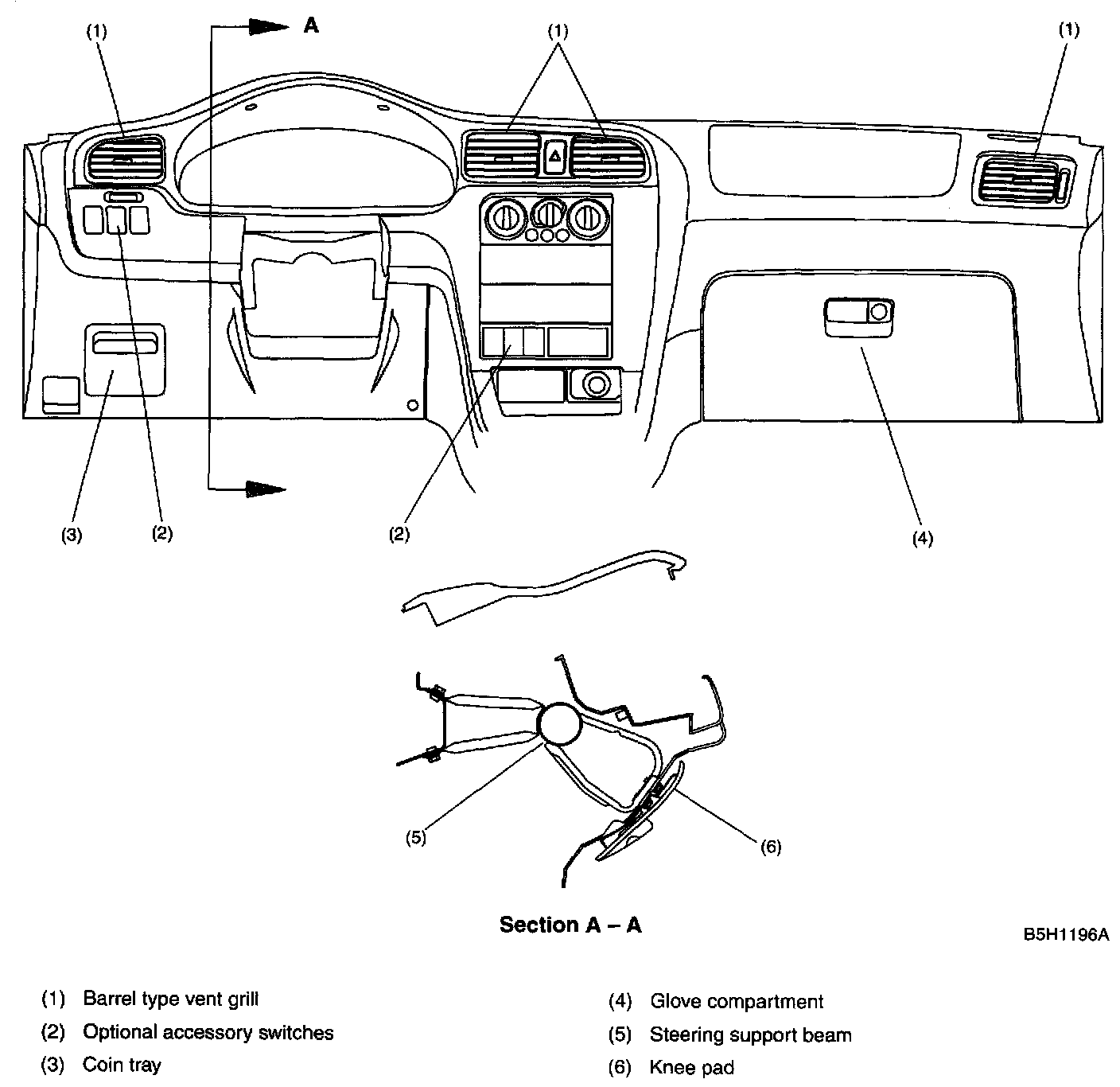 (1)

A

(1)

(1)

(3)

(2)

(2)

(4)

(5)

(6)

Section A – A

B5H1196A

(1) Barrel type vent grill

(2) Optional accessory switches

(3) Coin tray

(4) Glove compartment

(5) Steering support beam

(6) Knee pad