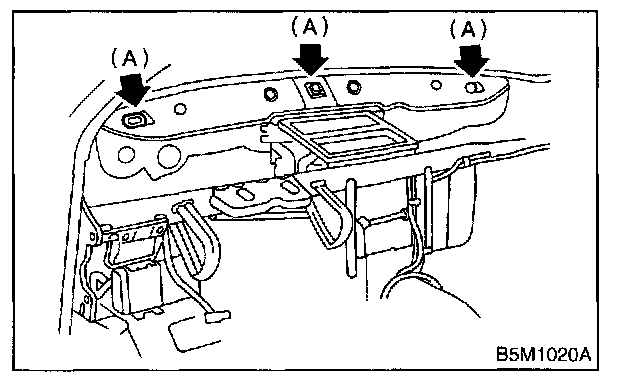 (A)
(A)
(A)
B5M1020A