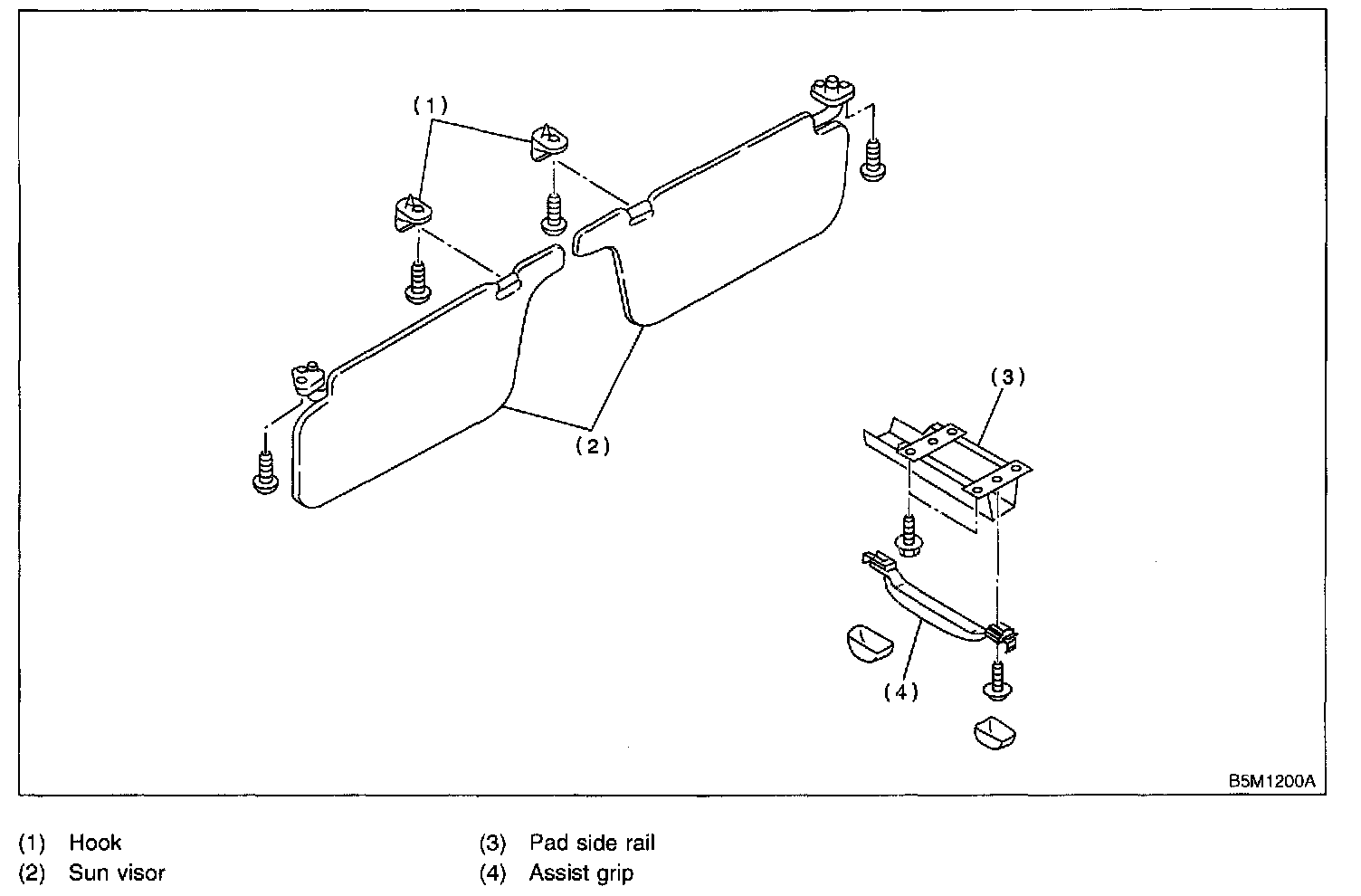 (1)

(2)

(3)

(4)

B5M1200A

(1) Hook
(2) Sun visor

(3) Pad side rail
(4) Assist grip