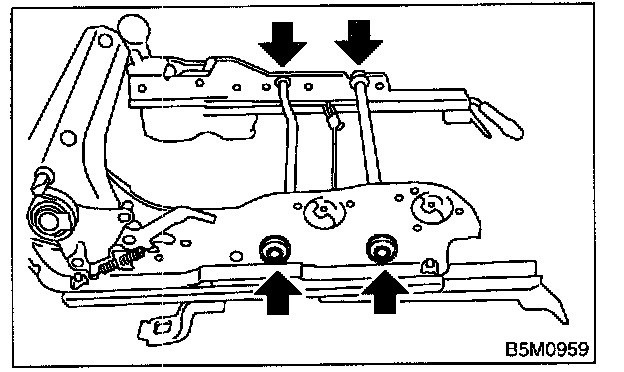 B5M0959