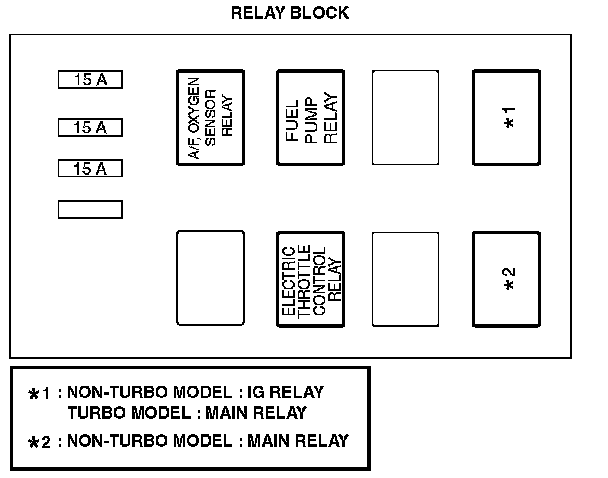 RELAY BLOCK

15 A

15 A

15 A

A/F, OXYGEN SENSOR RELAY

FUEL PUMP RELAY

*1

ELECTRIC THROTTLE CONTROL RELAY

*2

*1 : NON-TURBO MODEL : IG RELAY
TURBO MODEL : MAIN RELAY

*2 : NON-TURBO MODEL : MAIN RELAY