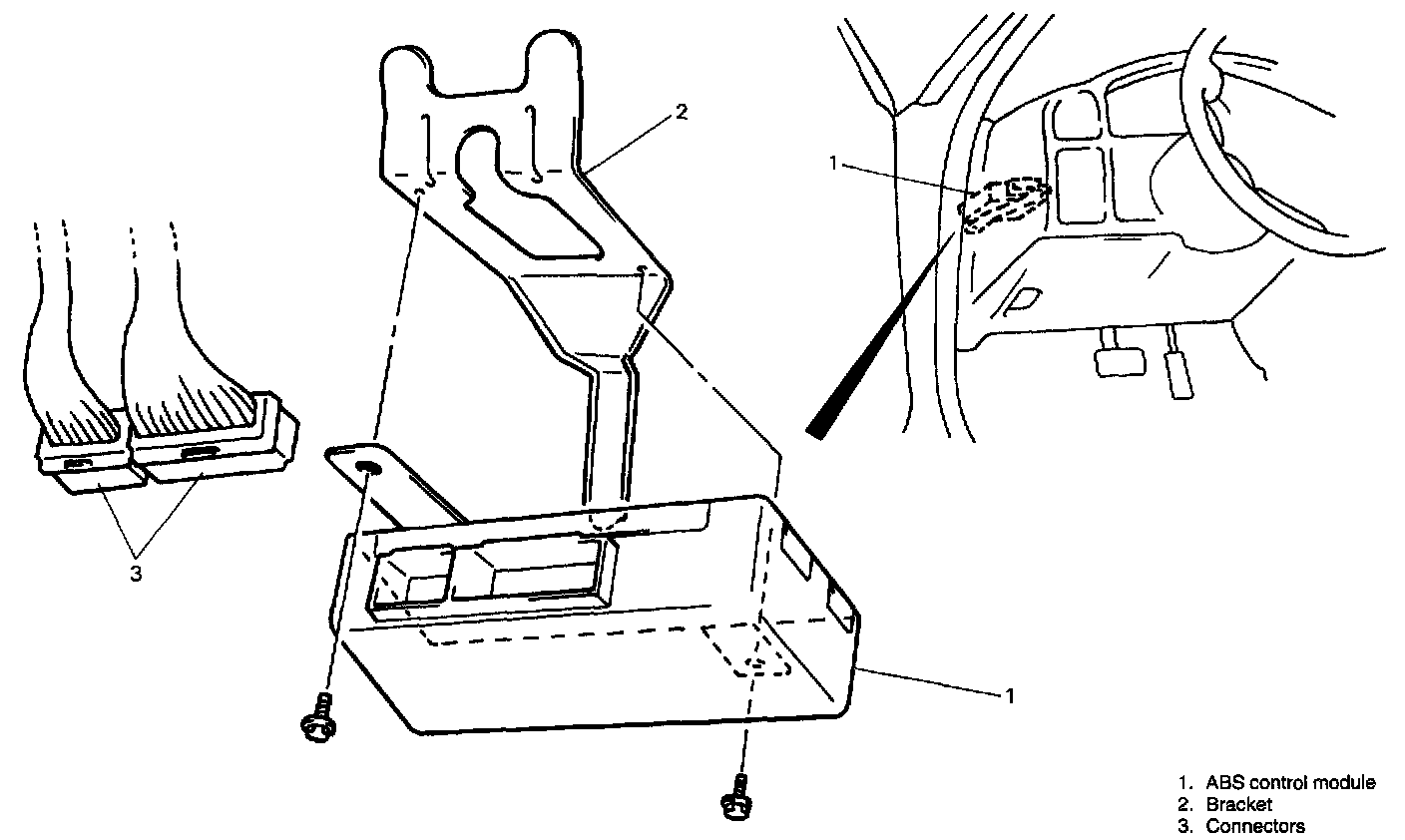 2

1

3

1

1. ABS control module
2. Bracket
3. Connectors