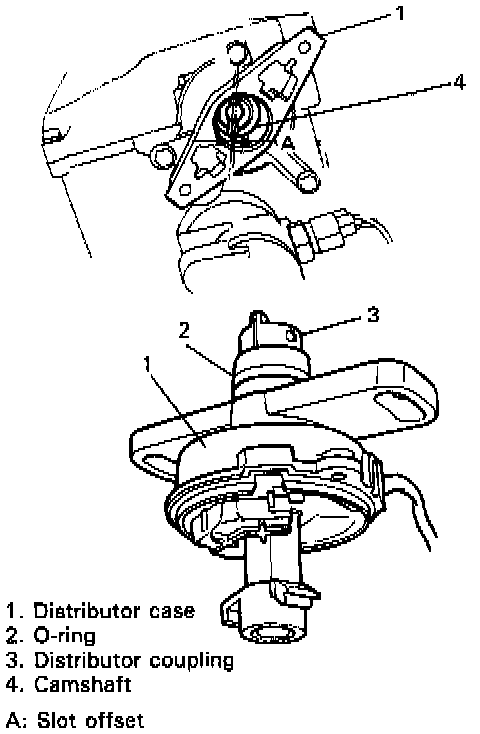 1
4
A
3
2
1

1. Distributor case
2. O-ring
3. Distributor coupling
4. Camshaft

A: Slot offset