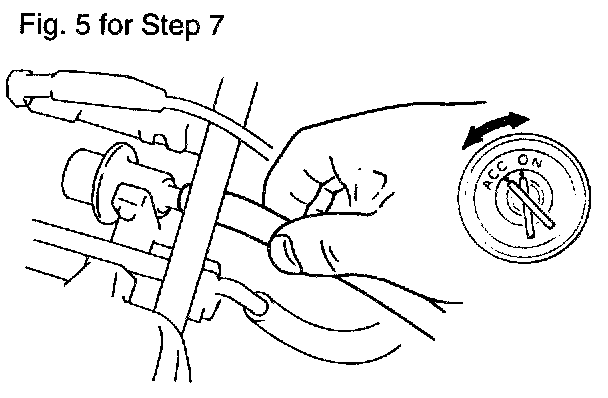 Fig. 5 for Step 7

ACC ON