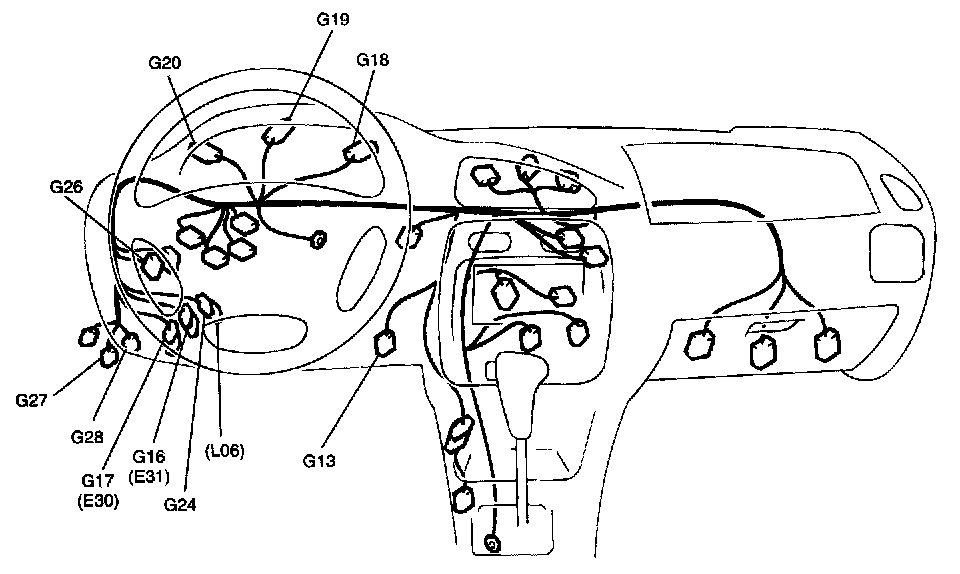 G19
G20
G18
G26
G27
G28
G17
(E30)
G16
(E31)
G24
(L06)
G13