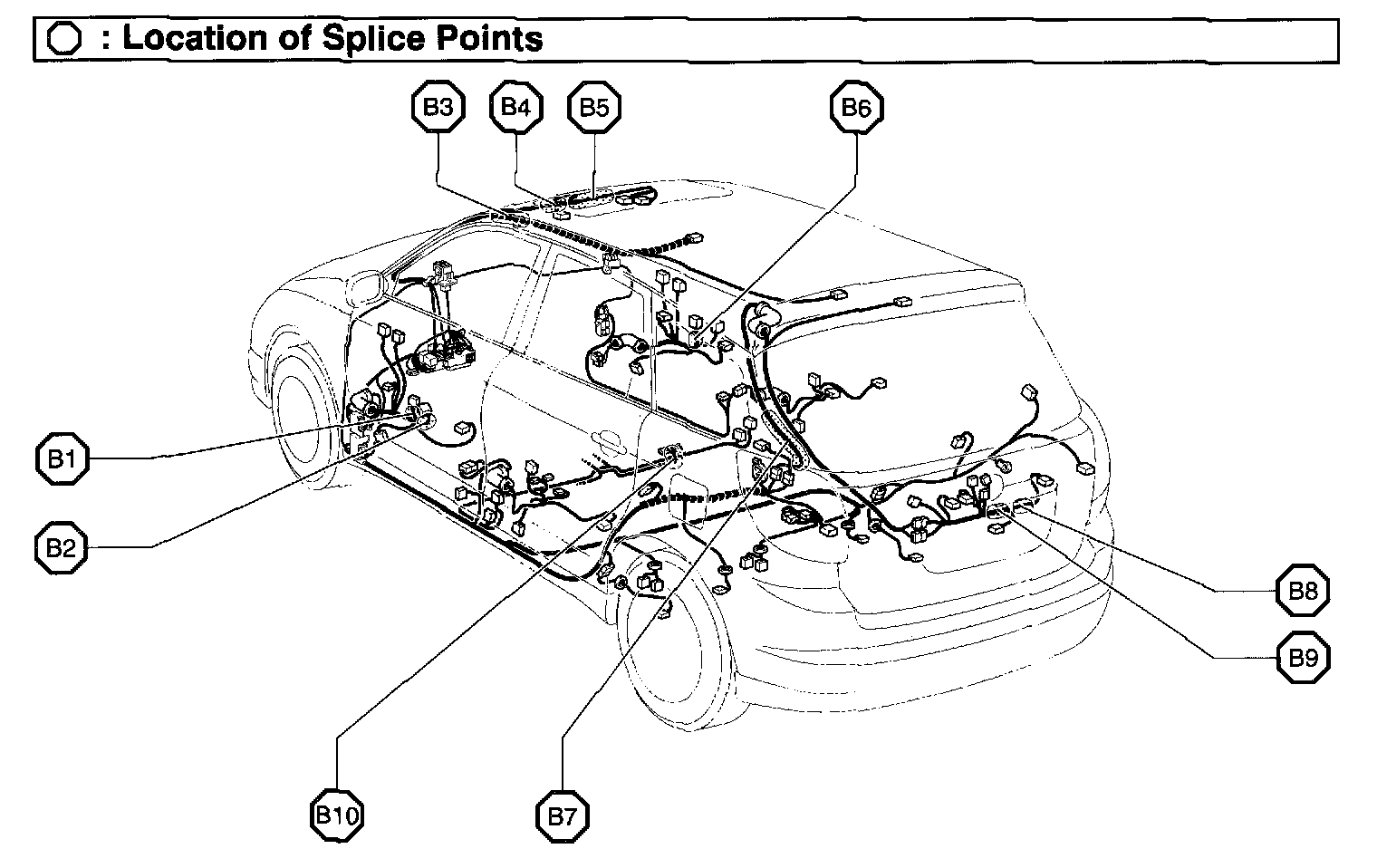 : Location of Splice Points

B3
B4
B5
B6
B1
B2
B8
B9
B10
B7