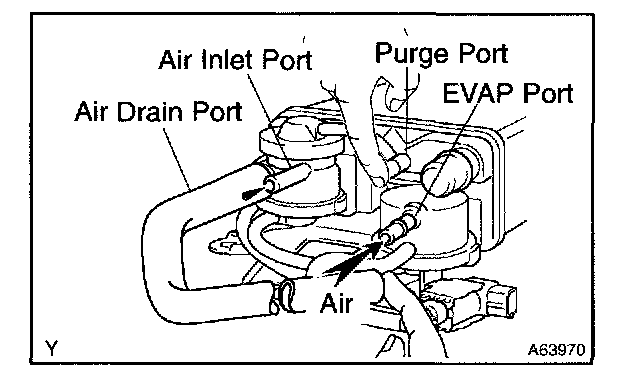 Air Inlet Port
Purge Port
EVAP Port
Air Drain Port
Air
Y
A63970