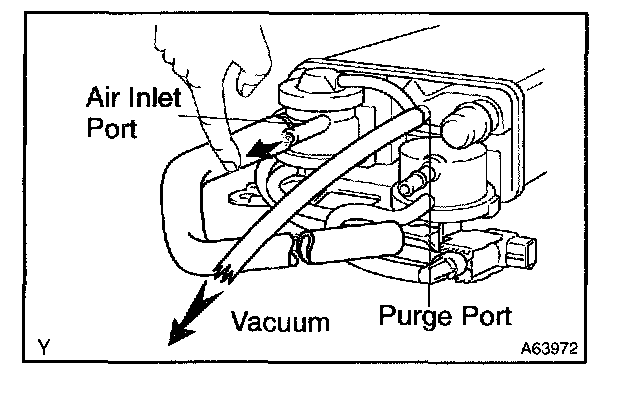 Air Inlet Port

Vacuum

Purge Port

Y

A63972