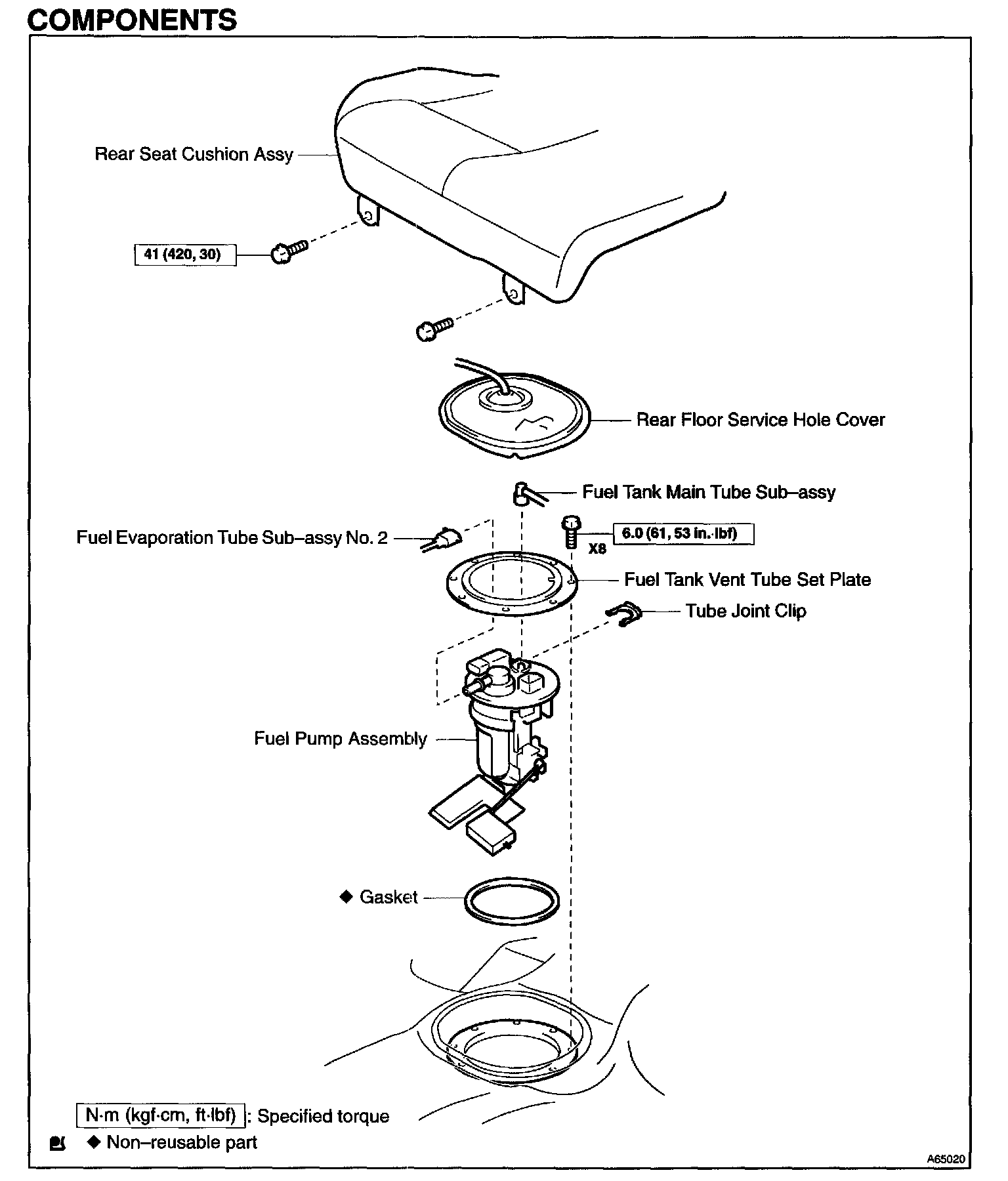 COMPONENTS

Rear Seat Cushion Assy

41 (420, 30)

Rear Floor Service Hole Cover

Fuel Tank Main Tube Sub–assy

Fuel Evaporation Tube Sub–assy No. 2

6.0 (61, 53 in.·lbf)

X8

Fuel Tank Vent Tube Set Plate

Tube Joint Clip

Fuel Pump Assembly

◆ Gasket

N·m (kgf·cm, ft·lbf) : Specified torque

◆ Non–reusable part

A65020