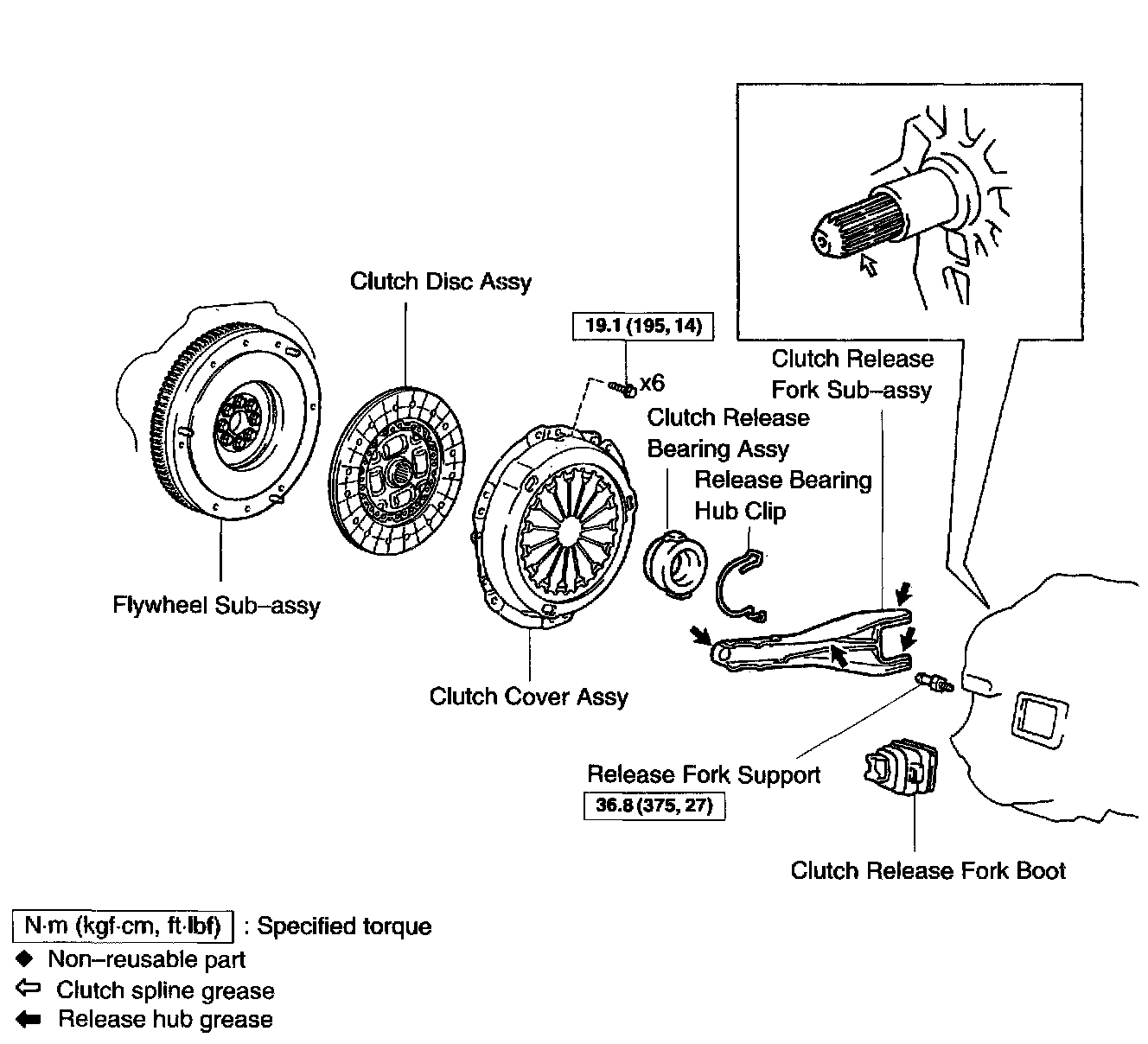 Clutch Disc Assy

19.1 (195, 14)

x6

Clutch Release Fork Sub–assy

Clutch Release Bearing Assy

Release Bearing Hub Clip

Flywheel Sub–assy

Clutch Cover Assy

Release Fork Support

36.8 (375, 27)

Clutch Release Fork Boot

N·m (kgf·cm, ft·lbf) : Specified torque
◆ Non–reusable part
⇦ Clutch spline grease
⬅ Release hub grease