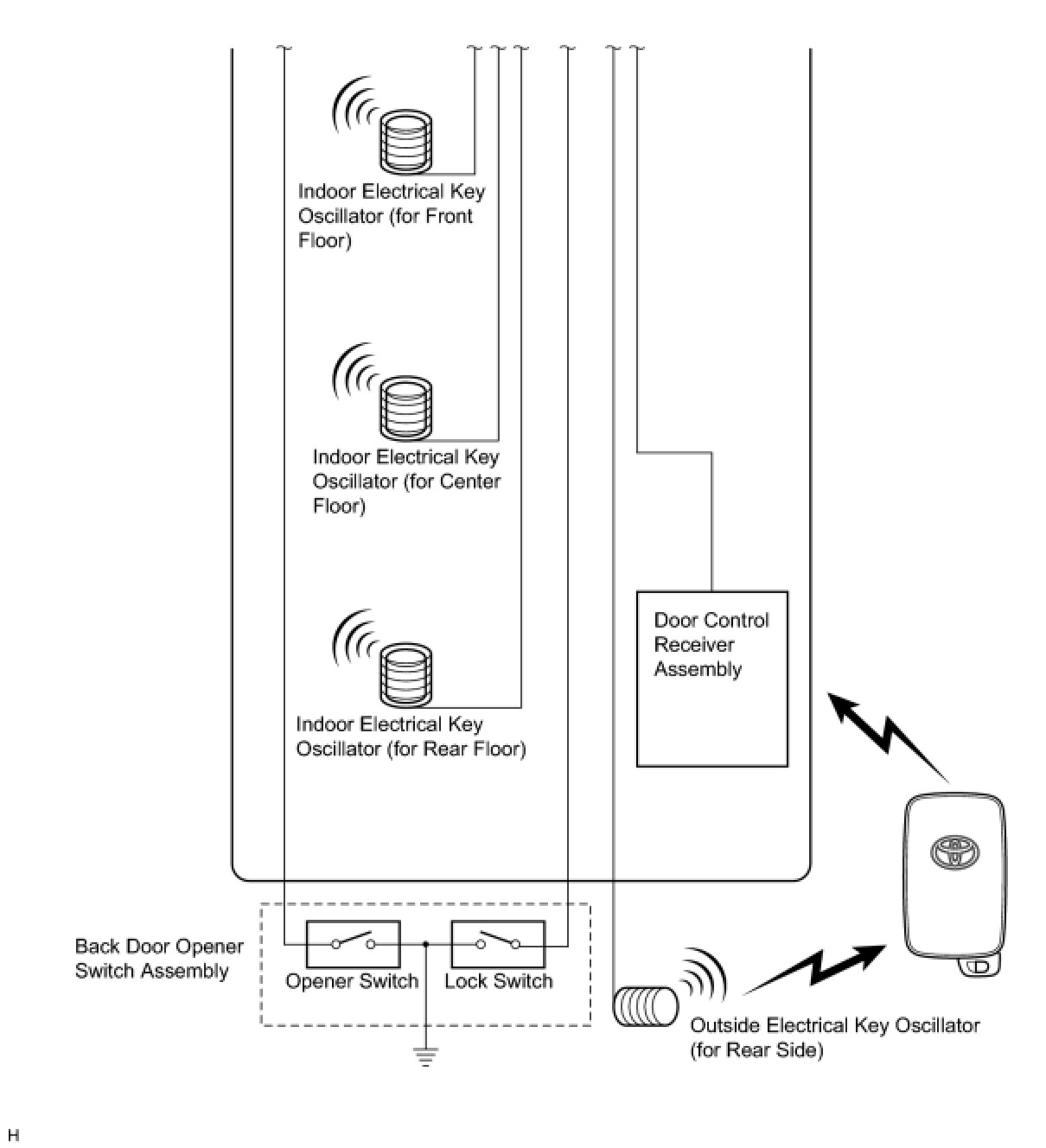 Indoor Electrical Key Oscillator (for Front Floor)

Indoor Electrical Key Oscillator (for Center Floor)

Indoor Electrical Key Oscillator (for Rear Floor)

Door Control Receiver Assembly

Back Door Opener Switch Assembly

Opener Switch

Lock Switch

Outside Electrical Key Oscillator (for Rear Side)

H