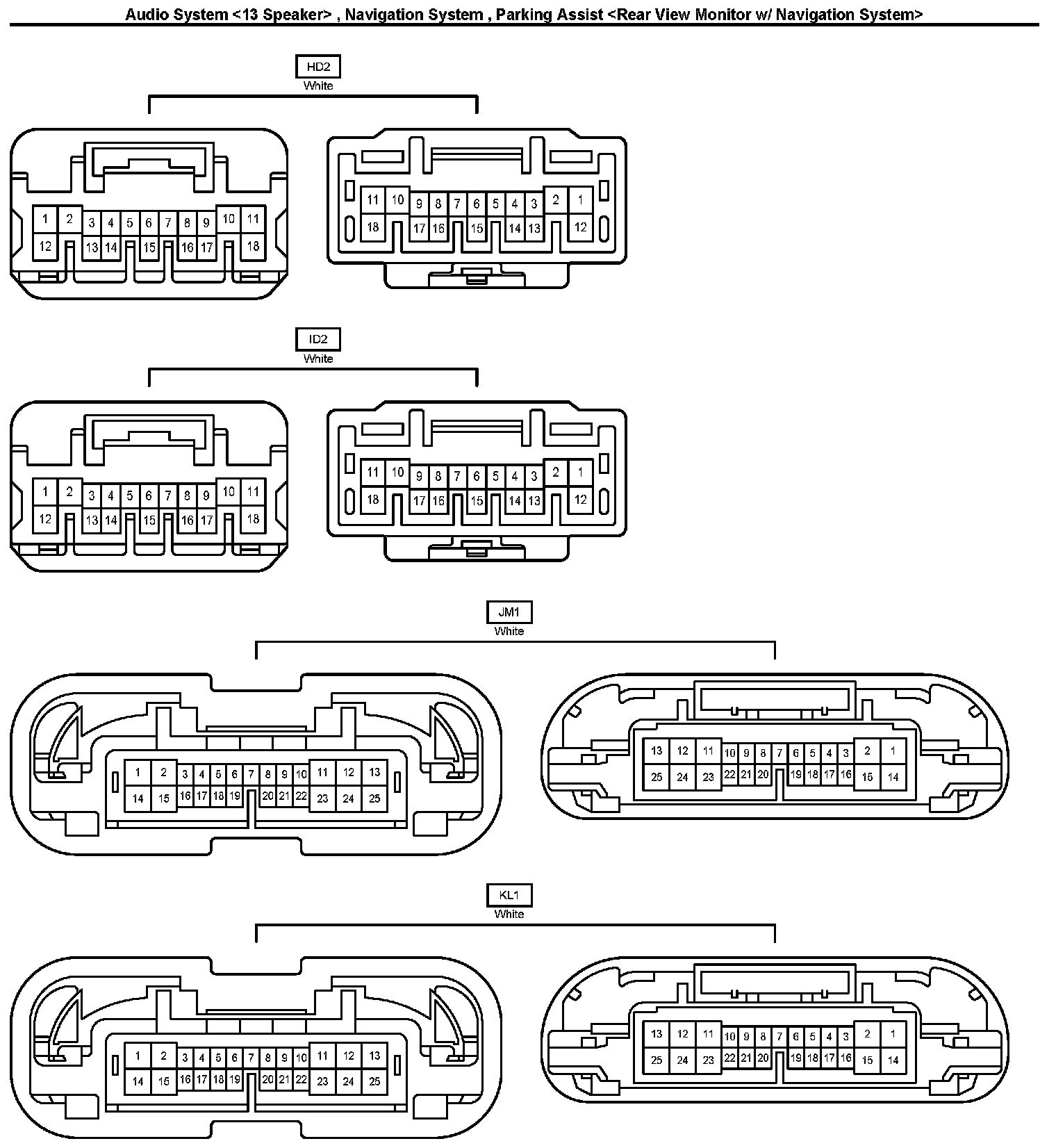 Audio System <13 Speaker> , Navigation System , Parking Assist <Rear View Monitor w/ Navigation System>

HD2
White

1 2 3 4 5 6 7 8 9 10 11
12 13 14 15 16 17 18

11 10 9 8 7 6 5 4 3 2 1
18 17 16 15 14 13 12

ID2
White

1 2 3 4 5 6 7 8 9 10 11
12 13 14 15 16 17 18

11 10 9 8 7 6 5 4 3 2 1
18 17 16 15 14 13 12

JM1
White

1 2 3 4 5 6 7 8 9 10 11 12 13
14 15 16 17 18 19 20 21 22 23 24 25

13 12 11 10 9 8 7 6 5 4 3 2 1
25 24 23 22 21 20 19 18 17 16 15 14

KL1
White

1 2 3 4 5 6 7 8 9 10 11 12 13
14 15 16 17 18 19 20 21 22 23 24 25

13 12 11 10 9 8 7 6 5 4 3 2 1
25 24 23 22 21 20 19 18 17 16 15 14