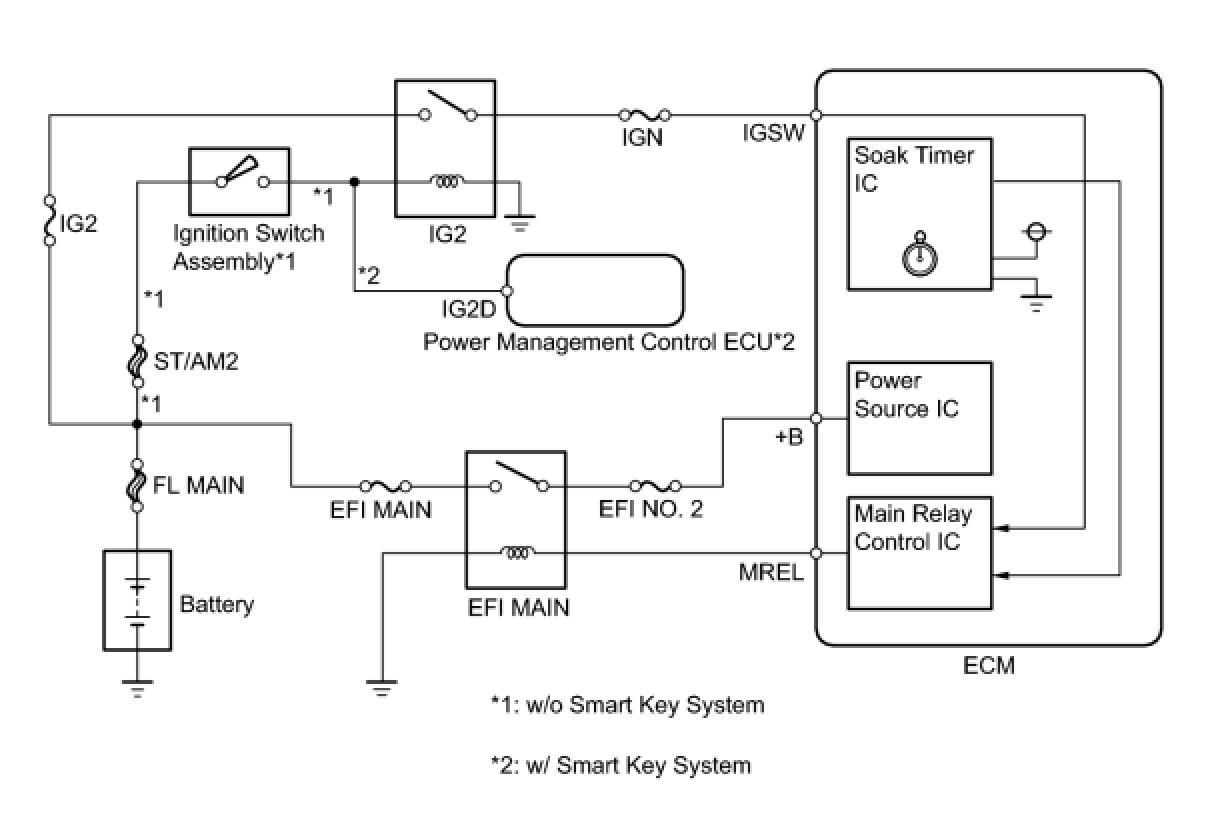 IGN
IGSW
Soak Timer IC
IG2
*1
Ignition Switch Assembly*1
IG2
*2
IG2D
Power Management Control ECU*2
*1
ST/AM2
*1
Power Source IC
+B
FL MAIN
EFI MAIN
EFI NO. 2
Main Relay Control IC
MREL
Battery
EFI MAIN
ECM
*1: w/o Smart Key System
*2: w/ Smart Key System