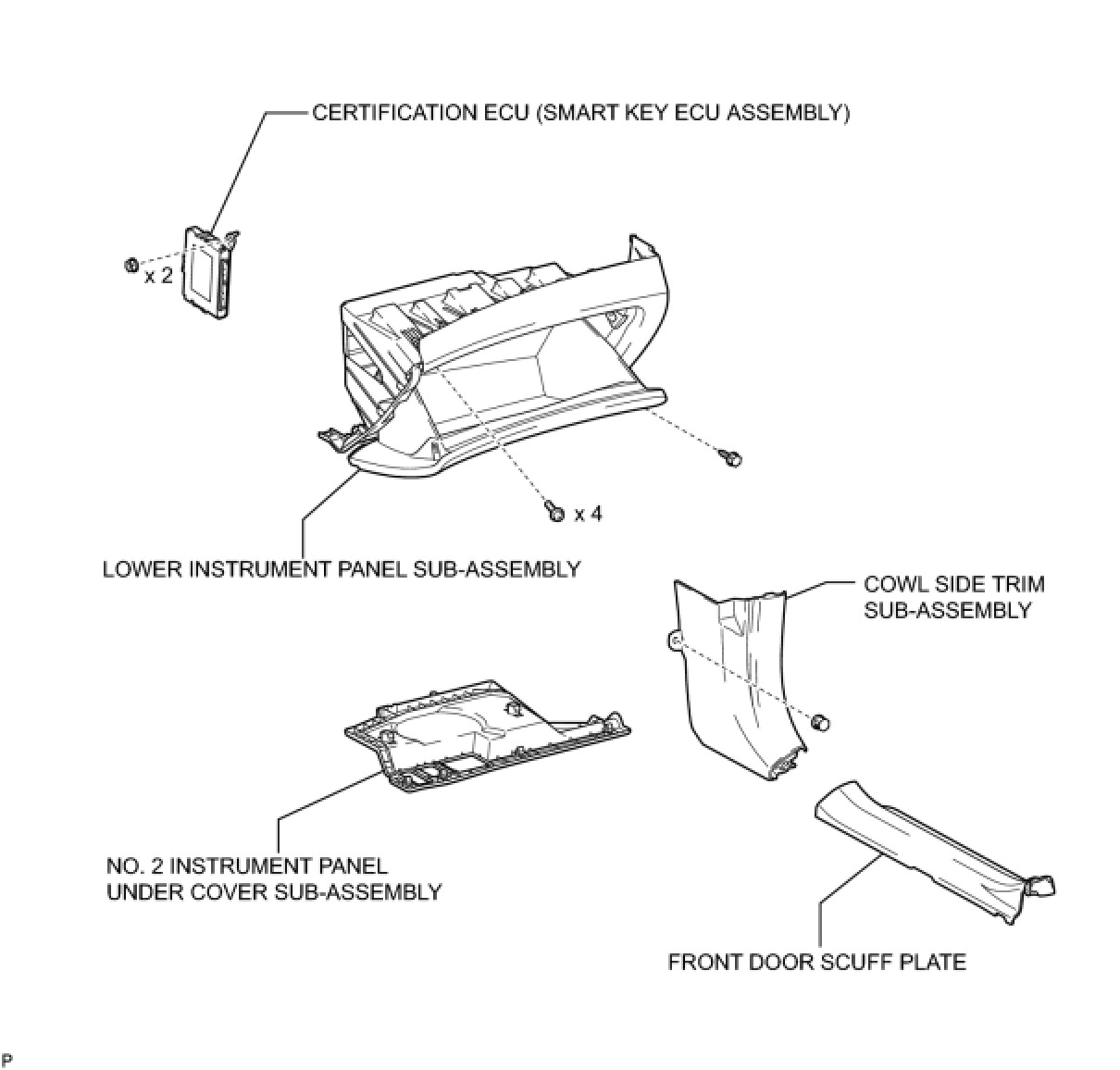 CERTIFICATION ECU (SMART KEY ECU ASSEMBLY)

x 2

x 4

LOWER INSTRUMENT PANEL SUB-ASSEMBLY

COWL SIDE TRIM SUB-ASSEMBLY

NO. 2 INSTRUMENT PANEL UNDER COVER SUB-ASSEMBLY

FRONT DOOR SCUFF PLATE

P