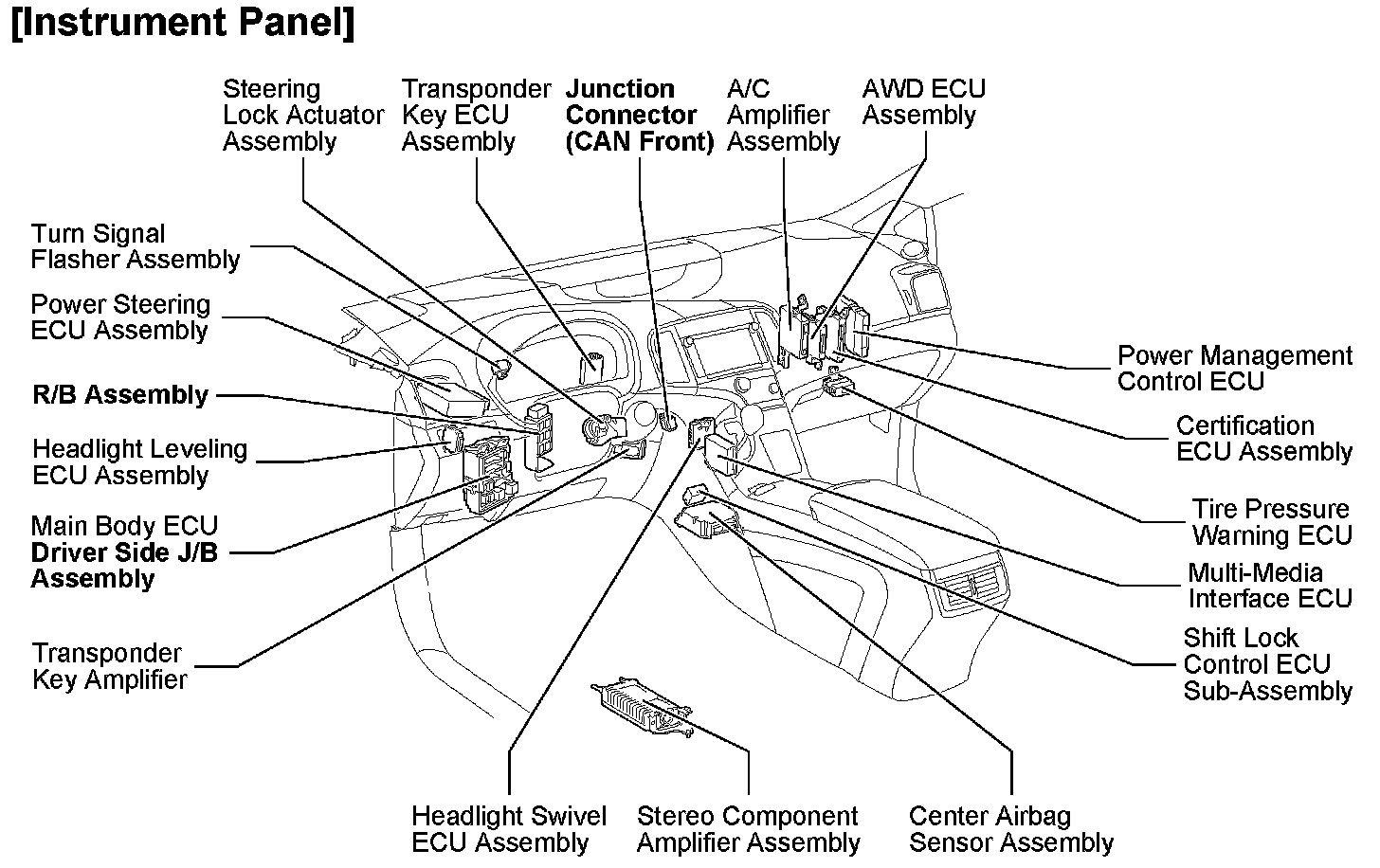 [Instrument Panel]

Steering Lock Actuator Assembly

Transponder Key ECU Assembly

Junction Connector (CAN Front)

A/C Amplifier Assembly

AWD ECU Assembly

Turn Signal Flasher Assembly

Power Steering ECU Assembly

R/B Assembly

Headlight Leveling ECU Assembly

Main Body ECU Driver Side J/B Assembly

Transponder Key Amplifier

Power Management Control ECU

Certification ECU Assembly

Tire Pressure Warning ECU

Multi-Media Interface ECU

Shift Lock Control ECU Sub-Assembly

Headlight Swivel ECU Assembly

Stereo Component Amplifier Assembly

Center Airbag Sensor Assembly