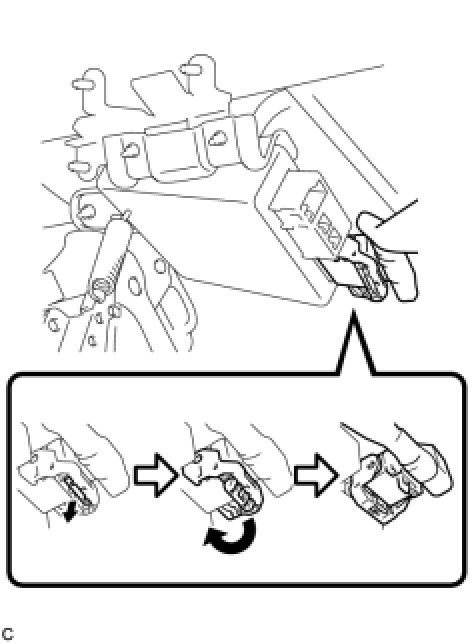 C