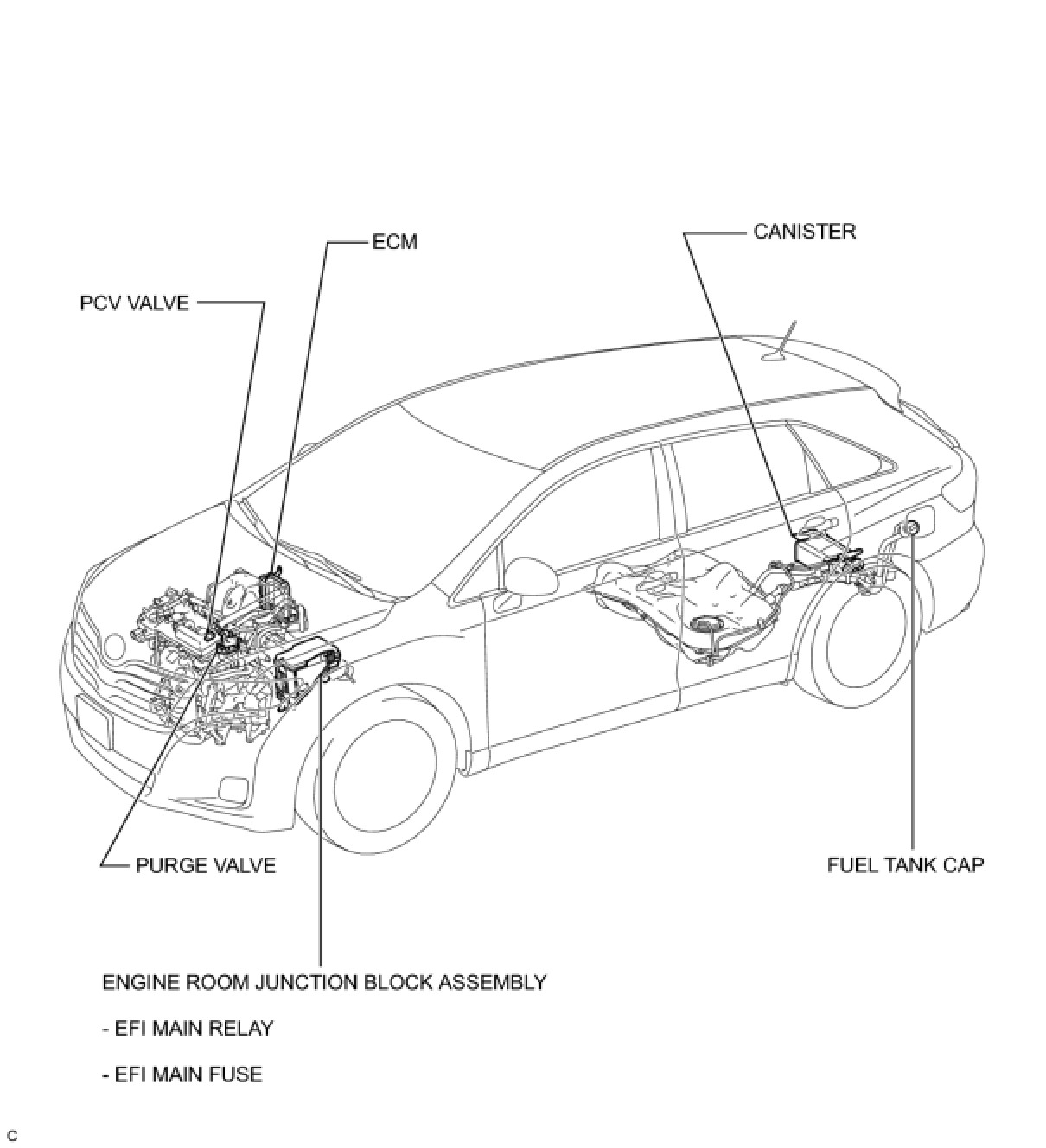 ECM

CANISTER

PCV VALVE

PURGE VALVE

FUEL TANK CAP

ENGINE ROOM JUNCTION BLOCK ASSEMBLY

- EFI MAIN RELAY

- EFI MAIN FUSE

C