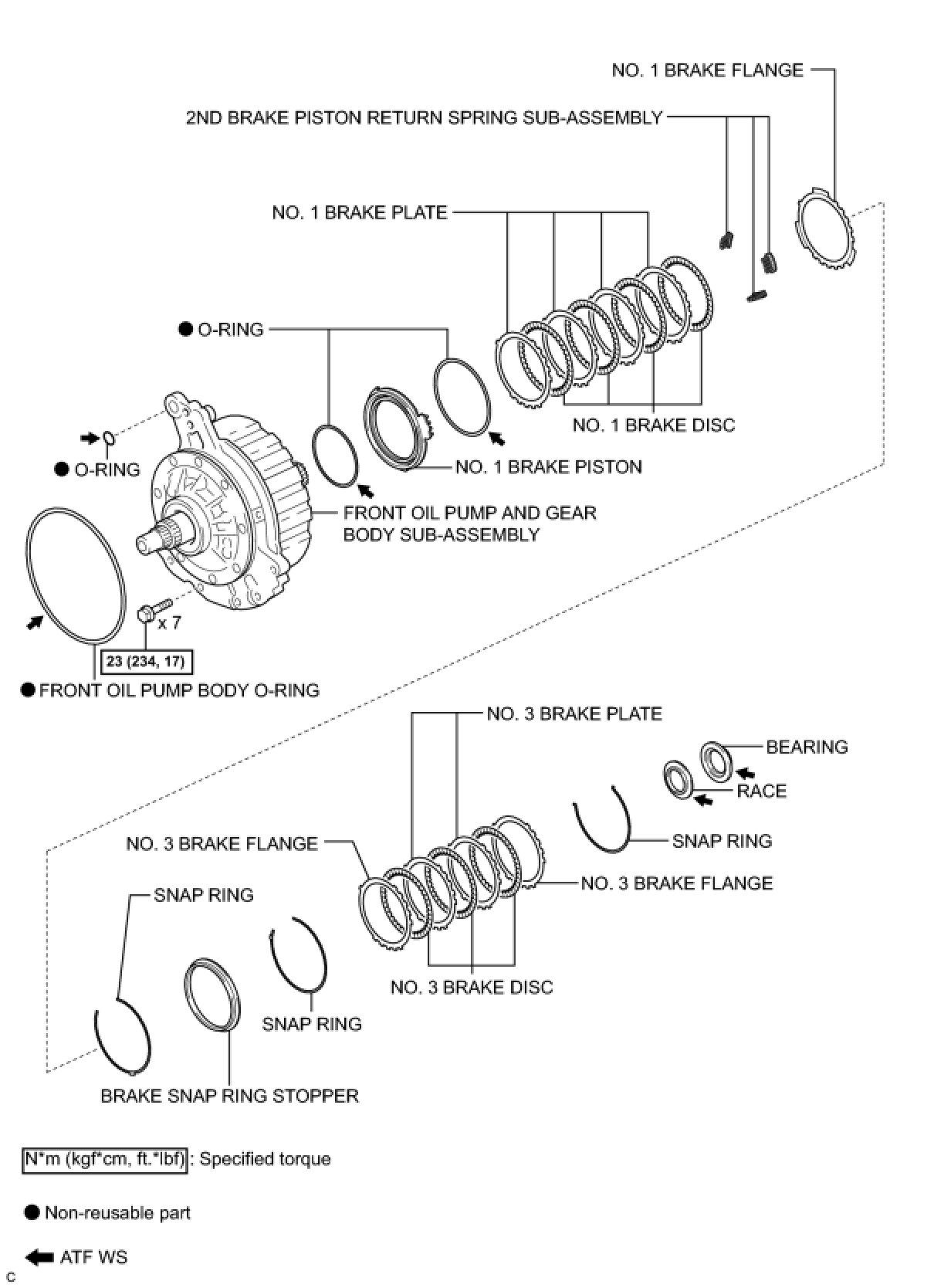 NO. 1 BRAKE FLANGE

2ND BRAKE PISTON RETURN SPRING SUB-ASSEMBLY

NO. 1 BRAKE PLATE

● O-RING

NO. 1 BRAKE DISC

● O-RING

NO. 1 BRAKE PISTON

FRONT OIL PUMP AND GEAR BODY SUB-ASSEMBLY

x 7

23 (234, 17)

● FRONT OIL PUMP BODY O-RING

NO. 3 BRAKE PLATE

BEARING

RACE

SNAP RING

NO. 3 BRAKE FLANGE

NO. 3 BRAKE FLANGE

SNAP RING

NO. 3 BRAKE DISC

SNAP RING

BRAKE SNAP RING STOPPER

N*m (kgf*cm, ft.*lbf) : Specified torque

● Non-reusable part

ATF WS

C