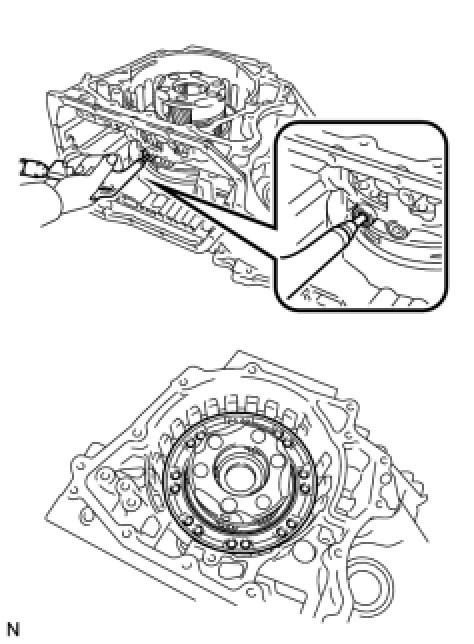 N