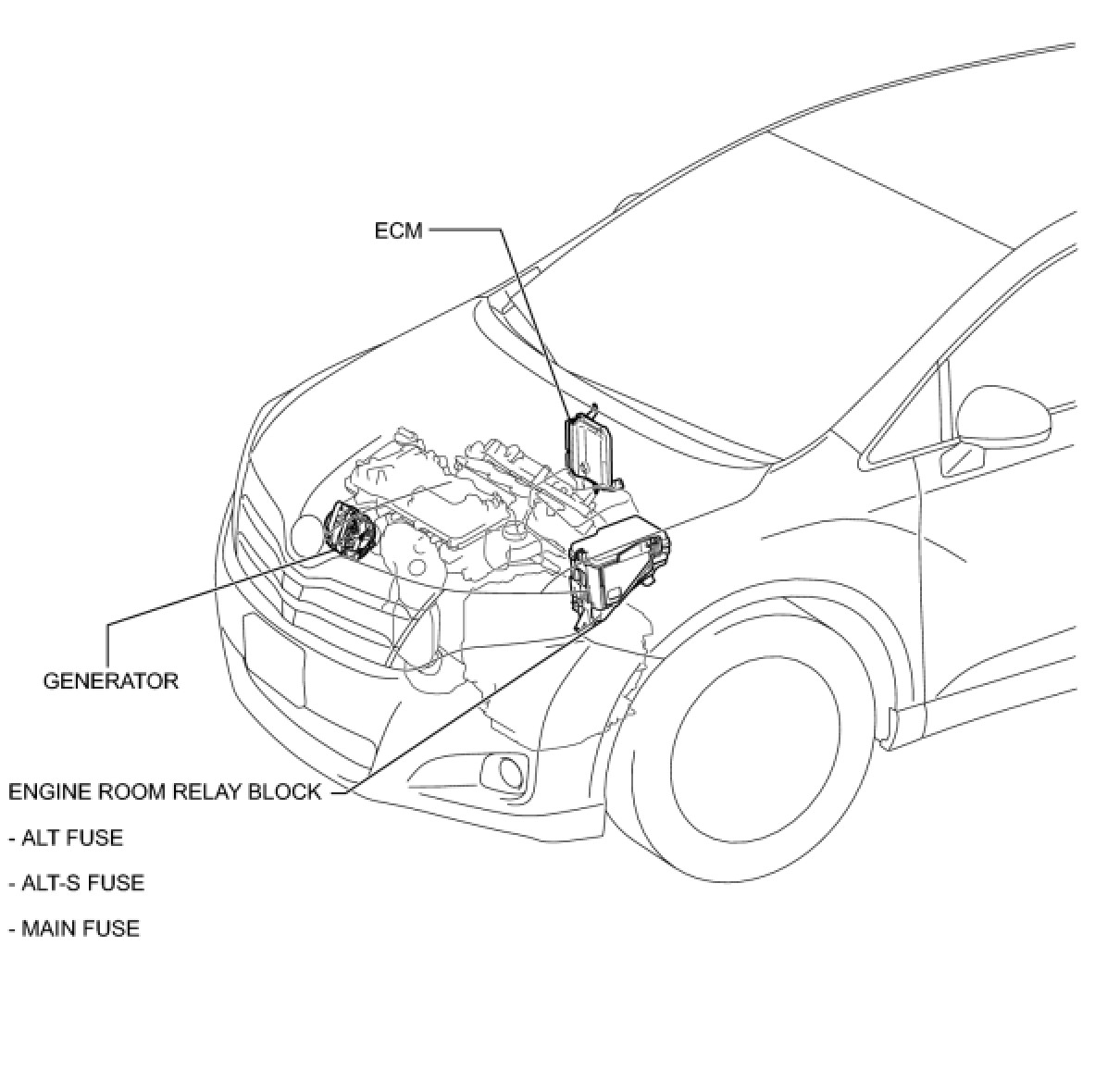 ECM

GENERATOR

ENGINE ROOM RELAY BLOCK

- ALT FUSE

- ALT-S FUSE

- MAIN FUSE