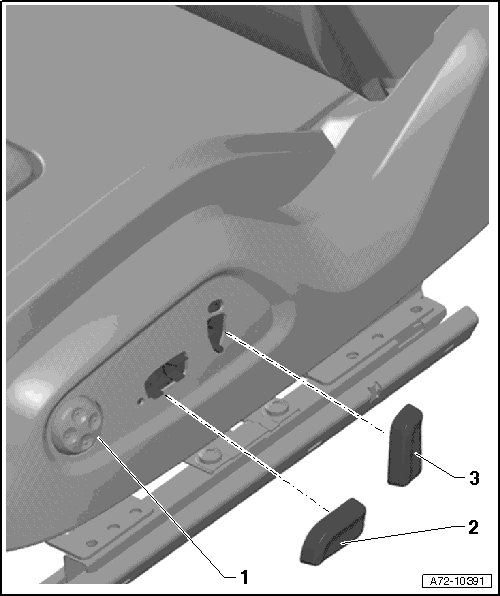 3
2
1
A72-10391