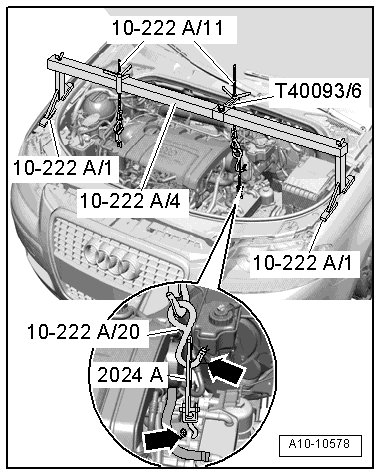 10-222 A/11

T40093/6

10-222 A/1

10-222 A/4

10-222 A/1

10-222 A/20

2024 A

A10-10578