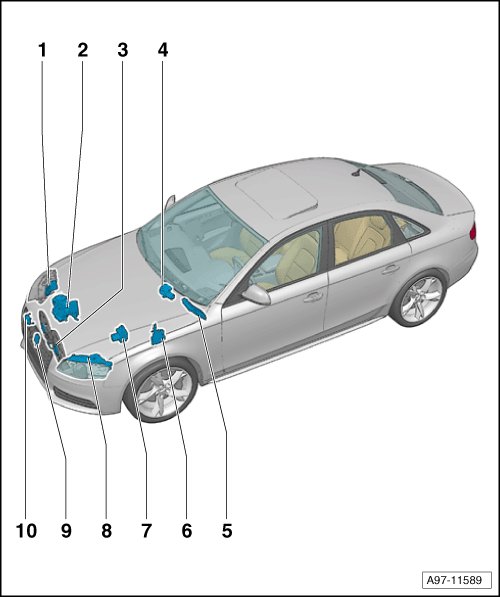 1
2
3
4
10
9
8
7
6
5
A97-11589