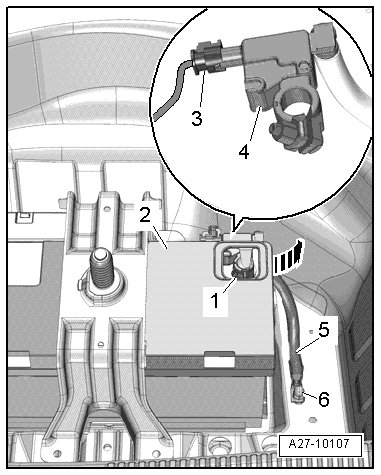 3
4
2
1
5
6
A27-10107