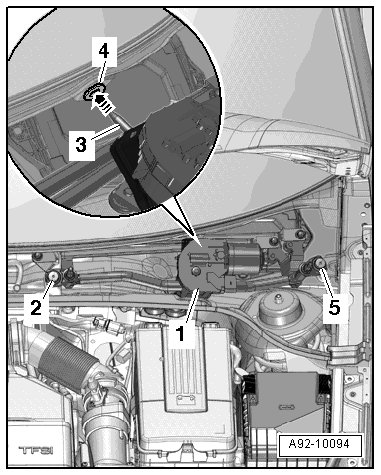 4
3
2
1
5
TFSI
A92-10094