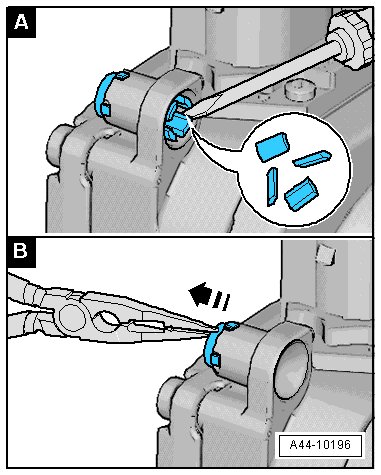 A

B

A44-10196